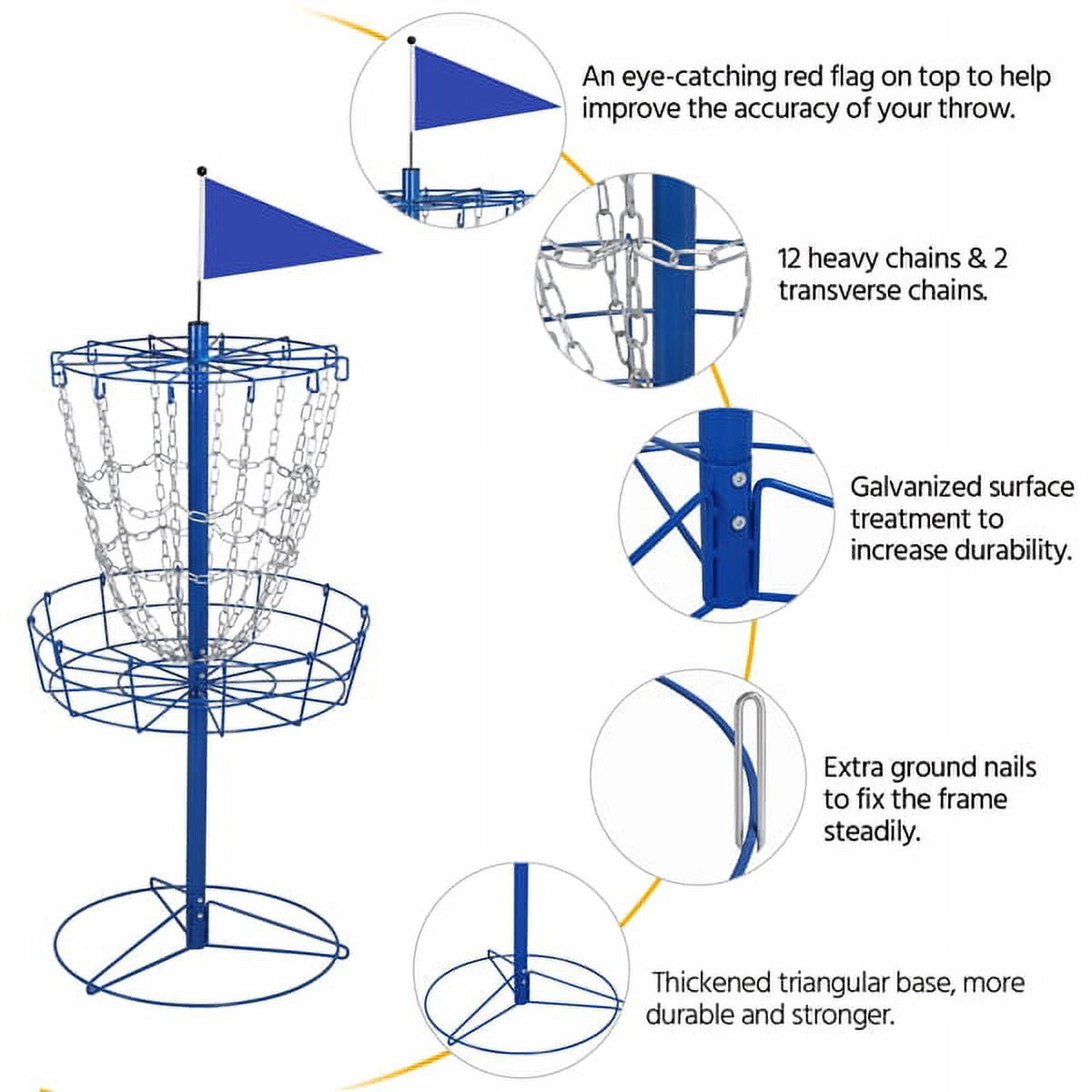 An eye-catching red flag on top to help improve the accuracy of your throw.

12 heavy chains & 2 transverse chains.

Galvanized surface treatment to increase durability.

Extra ground nails to fix the frame steadily.

Thickened triangular base, more durable and stronger.