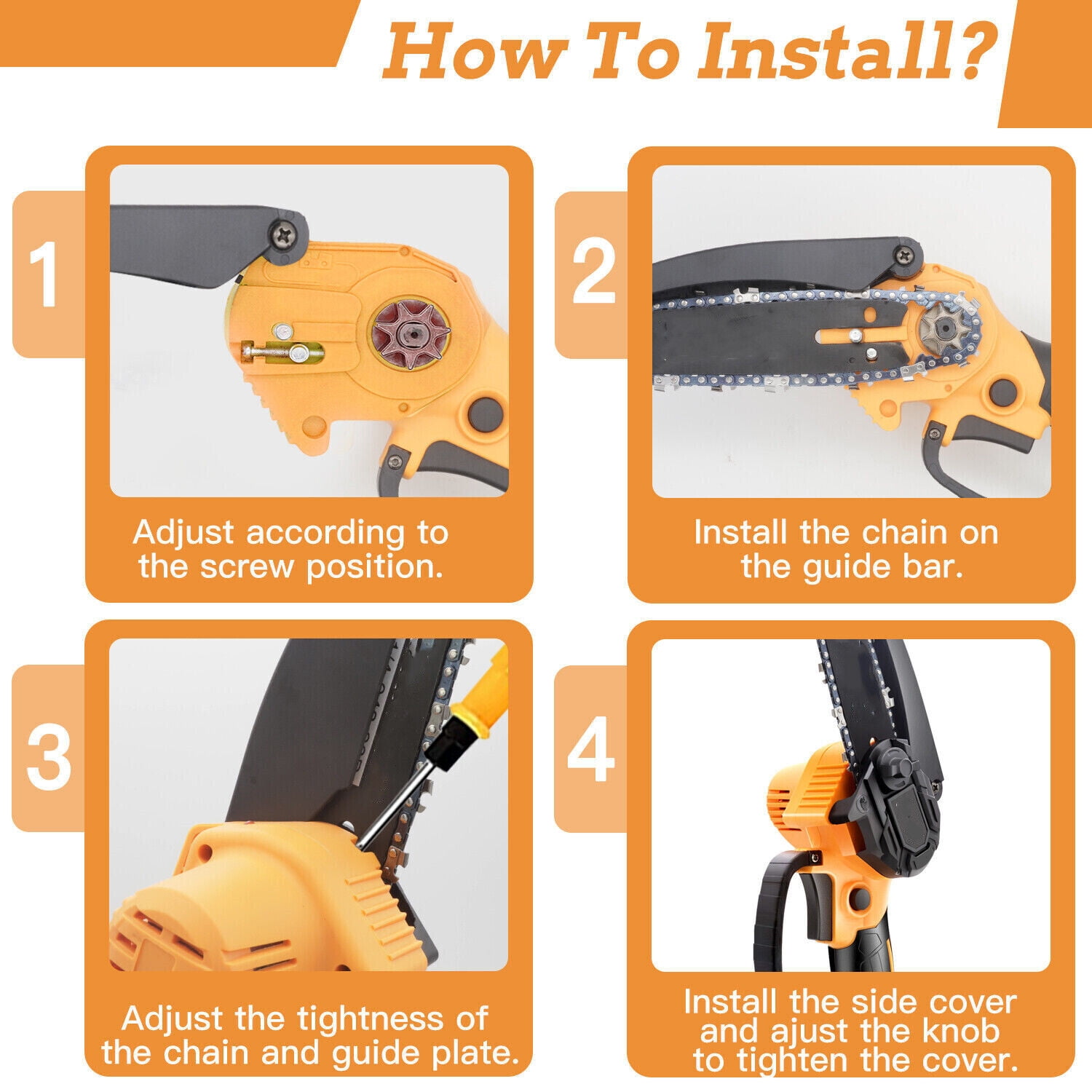 How To Install?

1

Adjust according to the screw position.

2

Install the chain on the guide bar.

3

Adjust the tightness of the chain and guide plate.

4

Install the side cover and ajust the knob to tighten the cover.