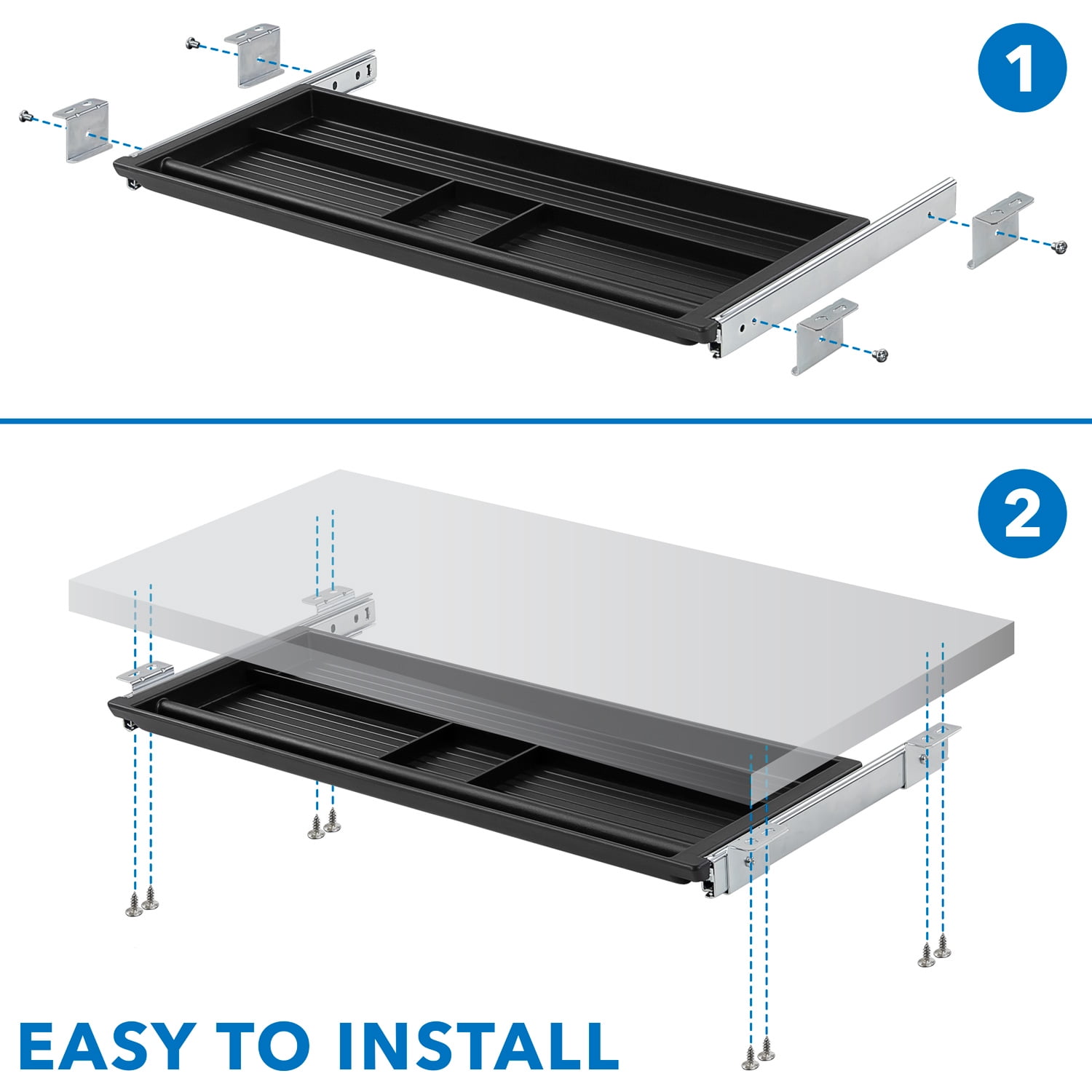 1

2

EASY TO INSTALL