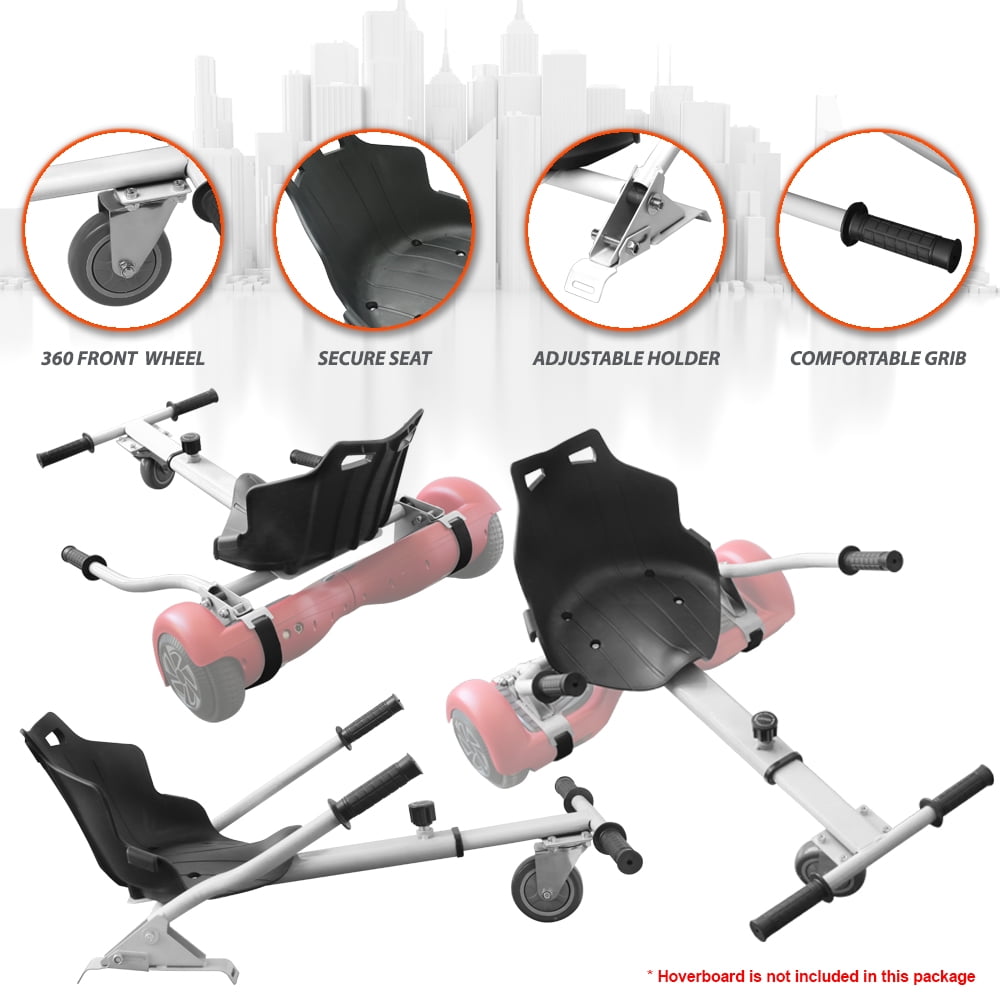 360 FRONT WHEEL

SECURE SEAT

ADJUSTABLE HOLDER

COMFORTABLE GRIB

* Hoverboard is not included in this package