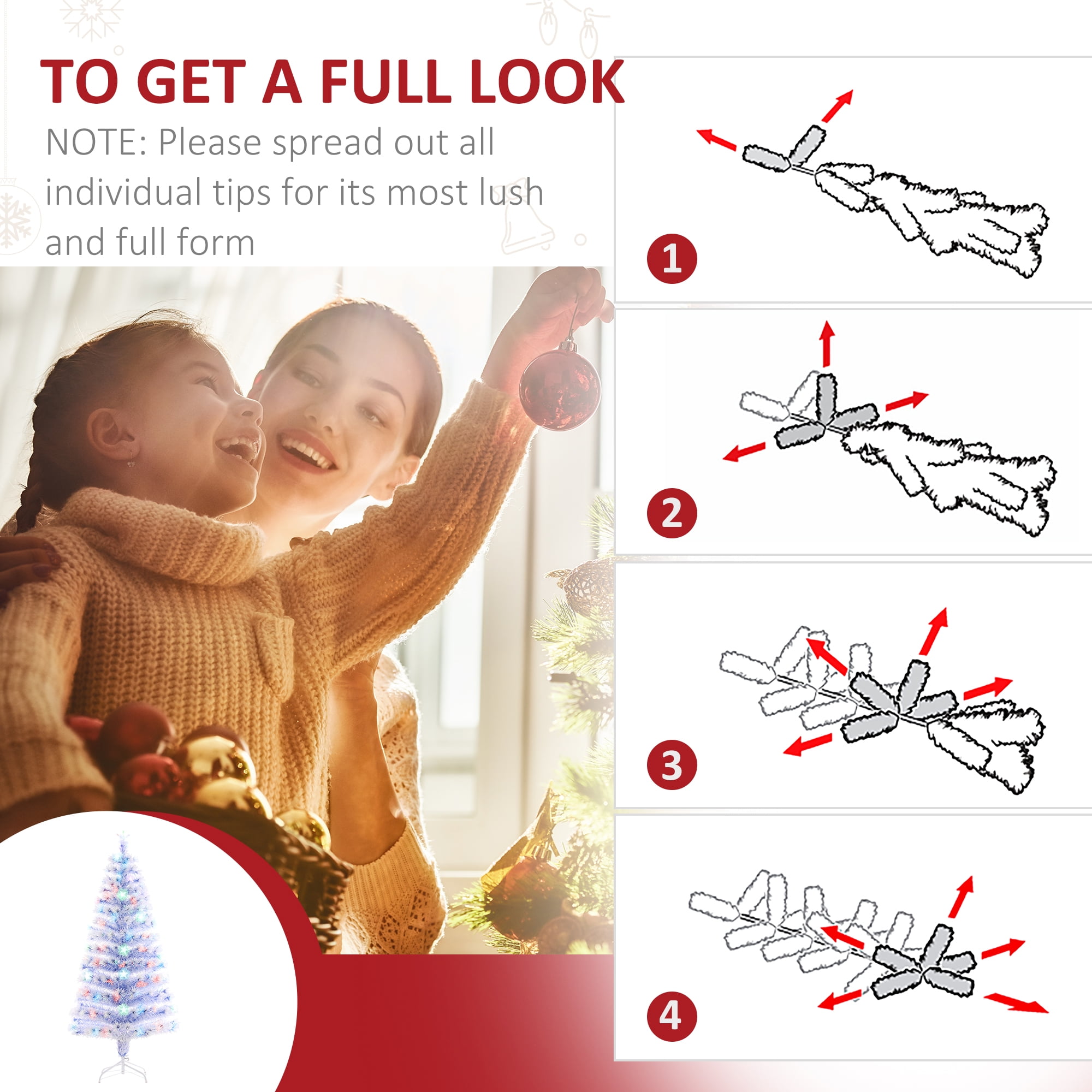 TO GET A FULL LOOK

NOTE: Please spread out all individual tips for its most lush and full form

1

2

3

4