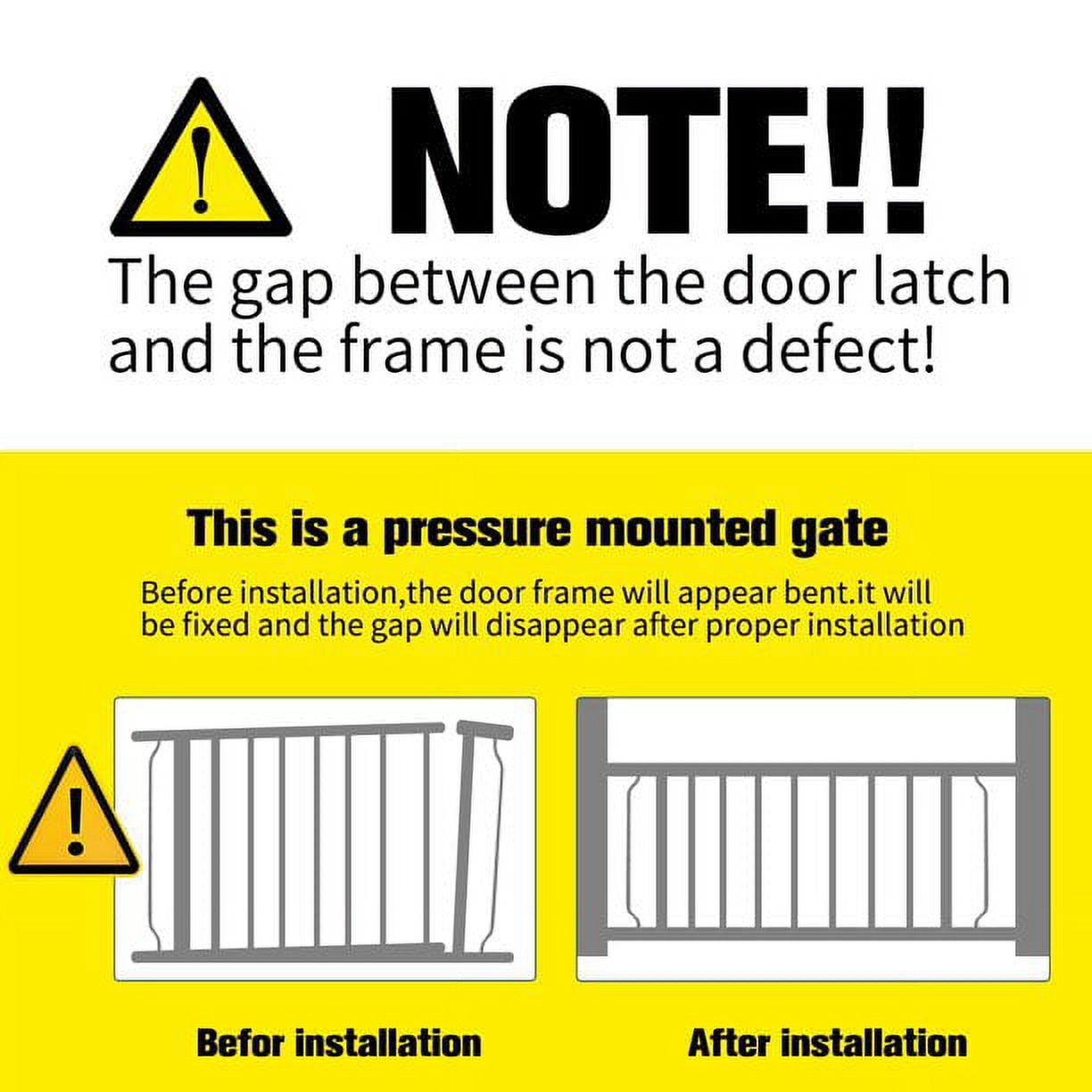 NOTE!!
The gap between the door latch and the frame is not a defect!

This is a pressure mounted gate

Before installation,the door frame will appear bent.it will be fixed and the gap will disappear after proper installation

Befor installation

After installation