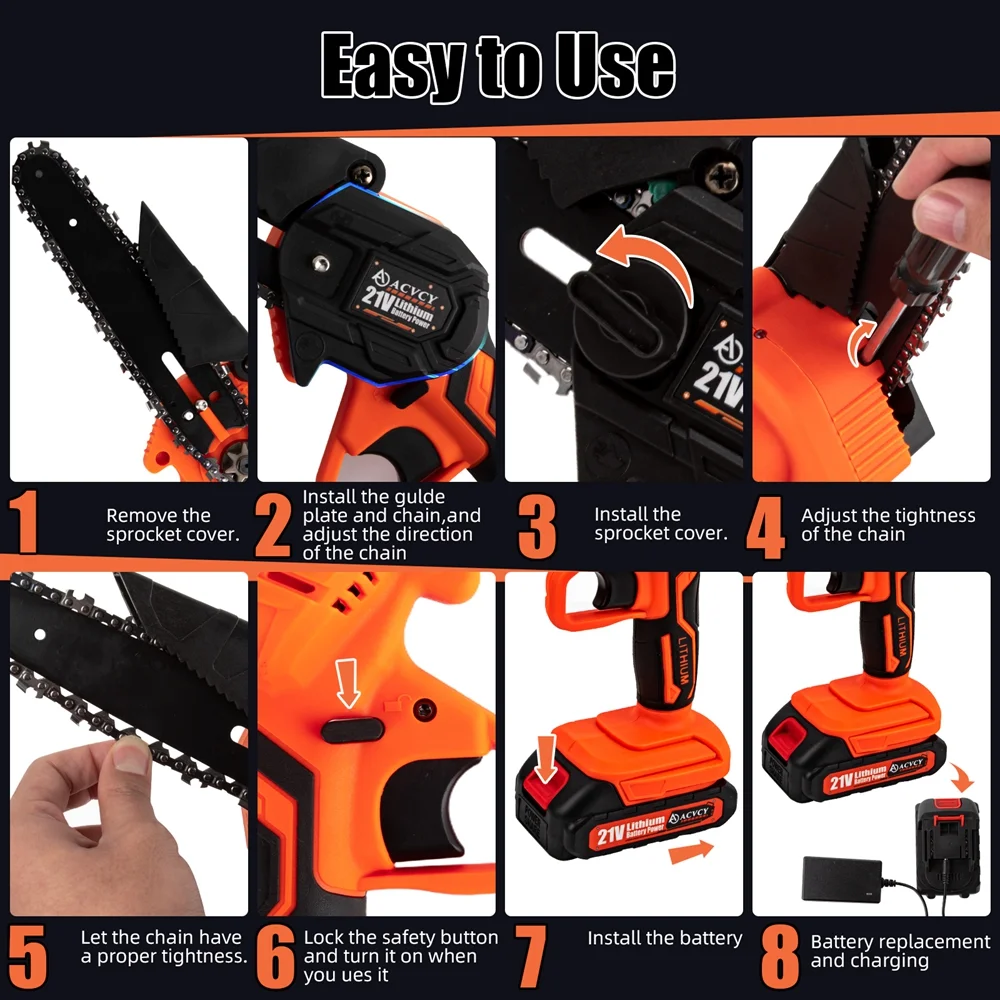 Easy to Use

ACVCY
21V Lithium Battery Power

21V

1 Remove the sprocket cover.

2 Install the gulde plate and chain,and adjust the direction of the chain

3 Install the sprocket cover.

4 Adjust the tightness of the chain

LITHIUM

21V Lithium Battery Power ACVCY

LITHIUM

21V Lithium Battery Power ACVCY

5 Let the chain have a proper tightness.

6 Lock the safety button and turn it on when you ues it

7 Install the battery

8 Battery replacement and charging