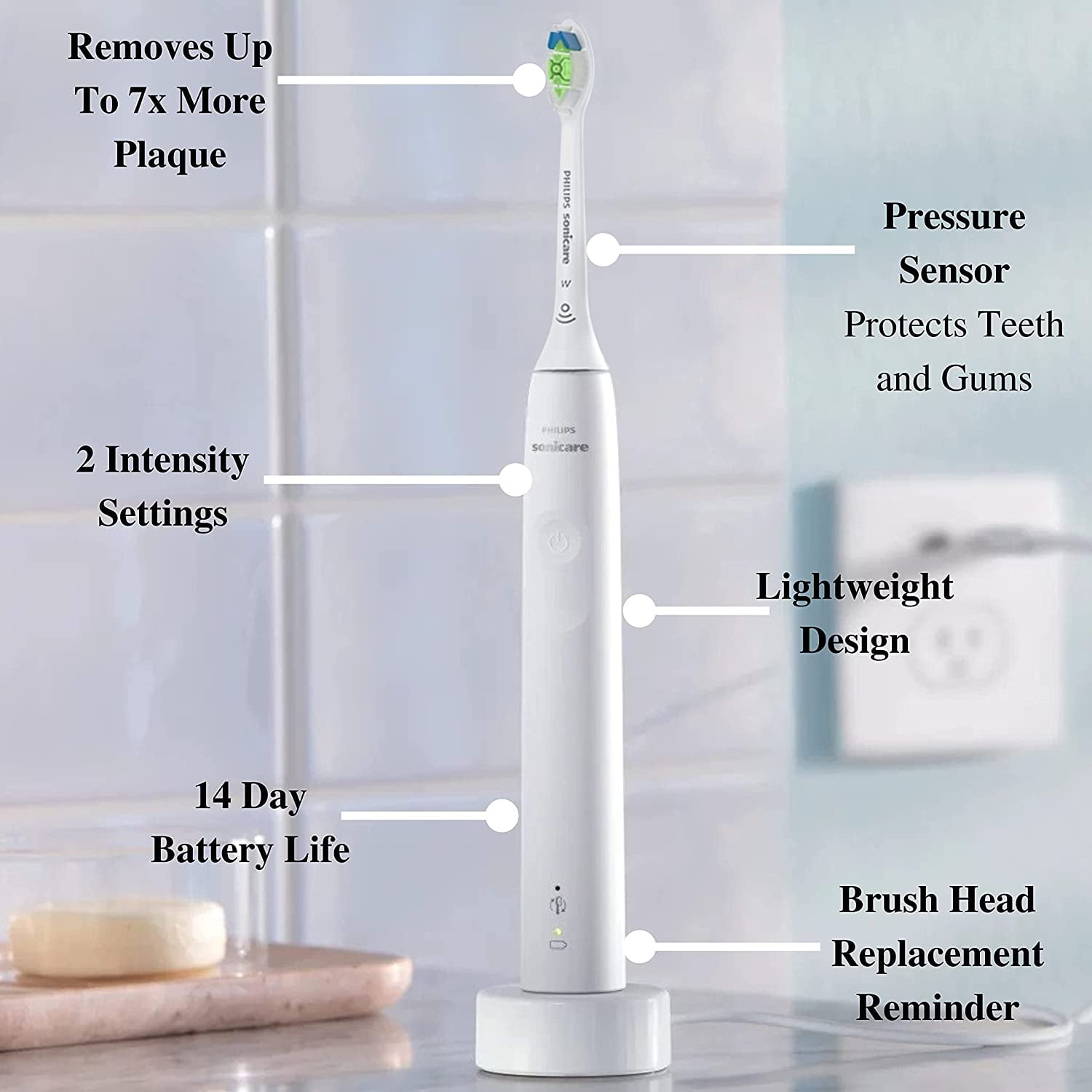 Removes Up To 7x More Plaque

PHILIPS sonicare

W

Pressure Sensor
Protects Teeth and Gums

PHILIPS
sonicare

2 Intensity Settings

Lightweight Design

14 Day Battery Life

Brush Head Replacement Reminder