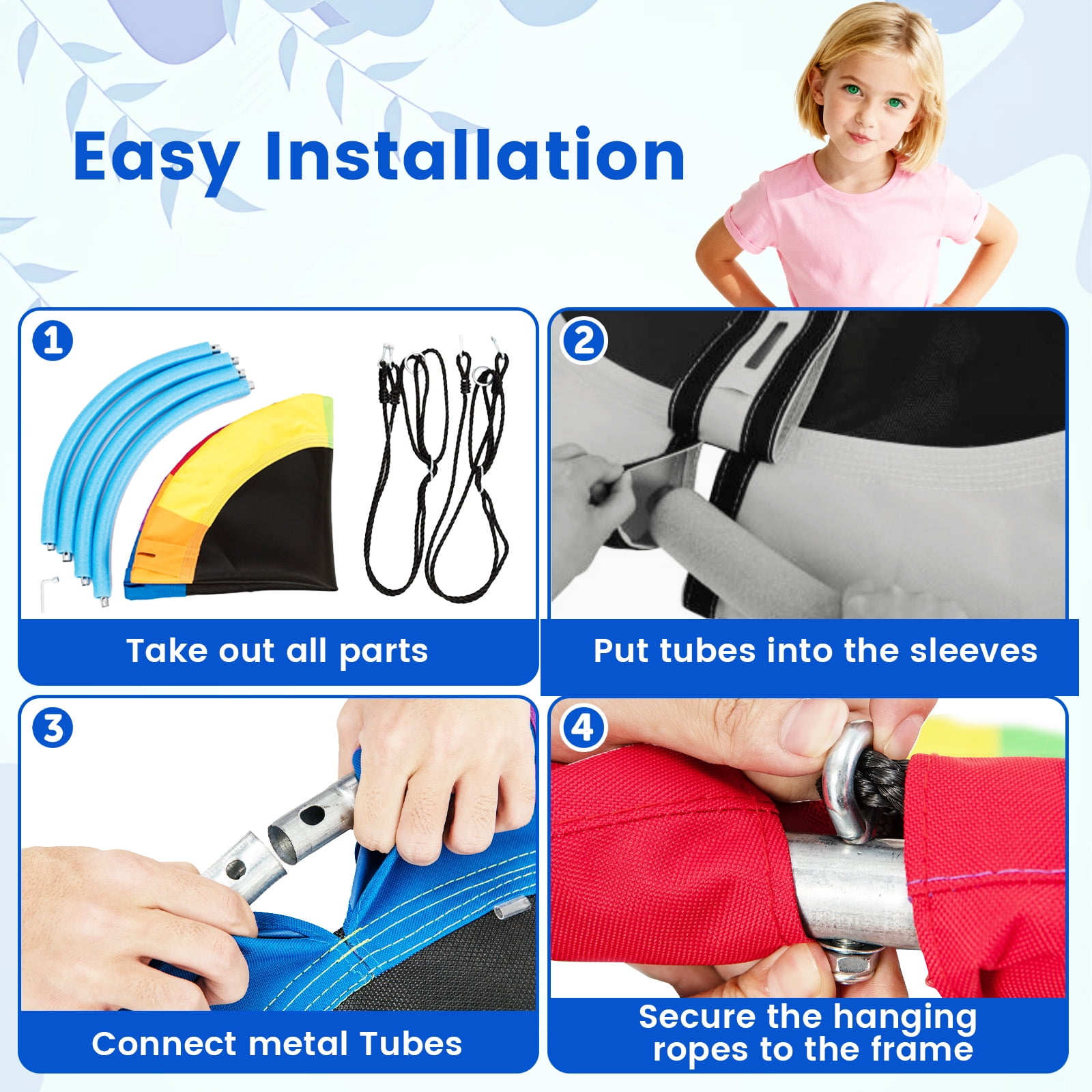 Easy Installation

1
Take out all parts

2
Put tubes into the sleeves

3
Connect metal Tubes

4
Secure the hanging ropes to the frame