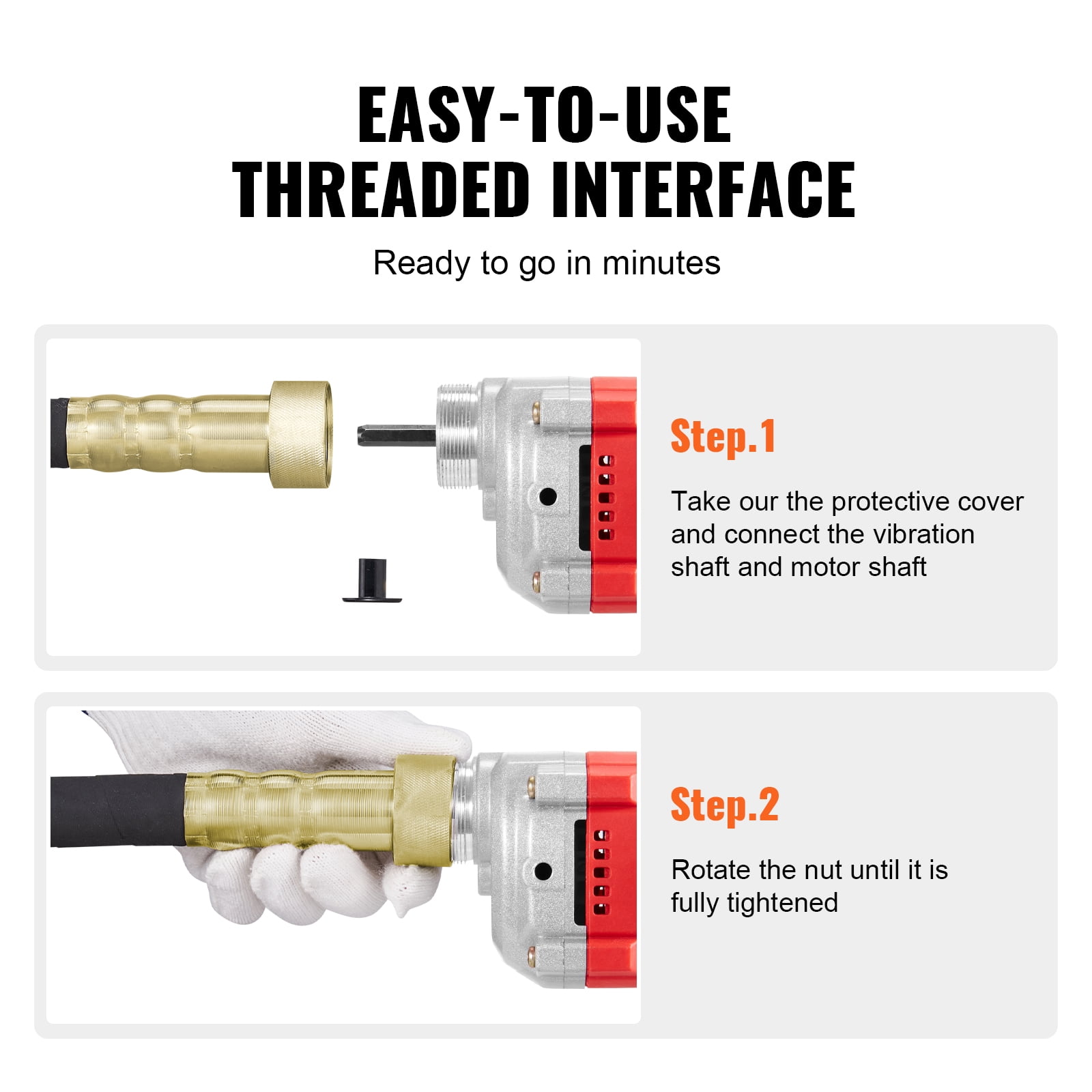 EASY-TO-USE
THREADED INTERFACE

Ready to go in minutes

Step.1

Take our the protective cover and connect the vibration shaft and motor shaft

Step.2

Rotate the nut until it is fully tightened