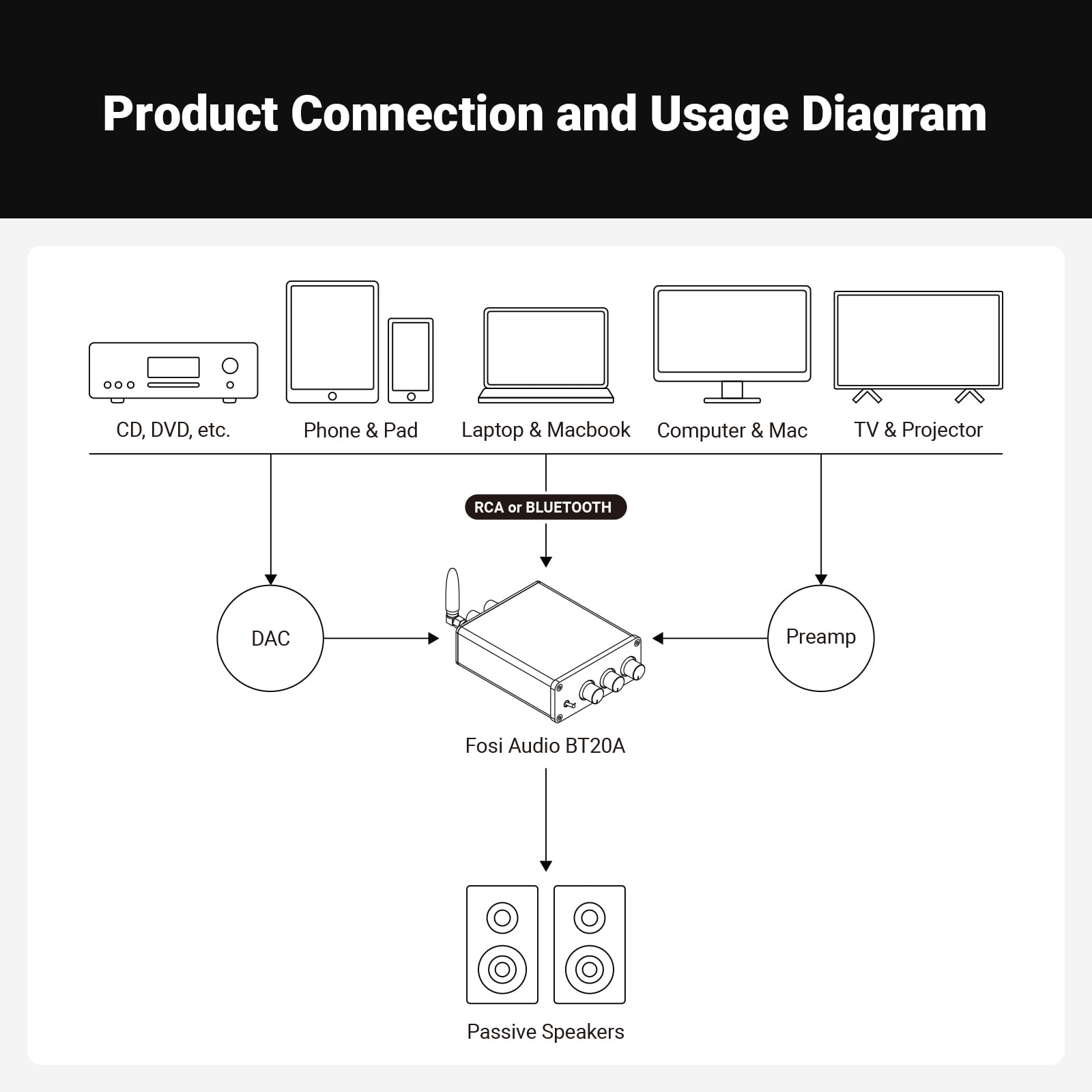 Product Connection and Usage Diagram

CD, DVD, etc.

Phone & Pad

Laptop & Macbook

Computer & Mac

TV & Projector

RCA or BLUETOOTH

DAC

Preamp

Fosi Audio BT20A

Passive Speakers