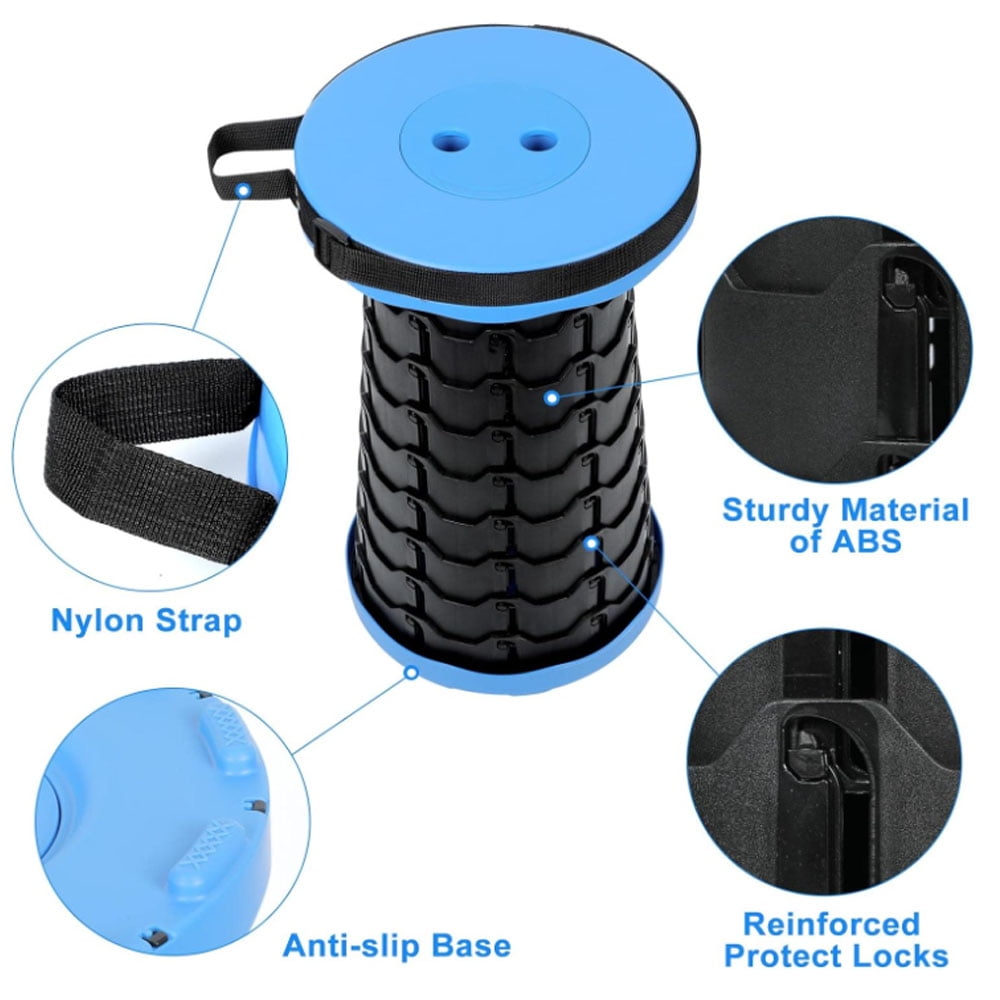 Sturdy Material of ABS

Nylon Strap

Anti-slip Base

Reinforced Protect Locks