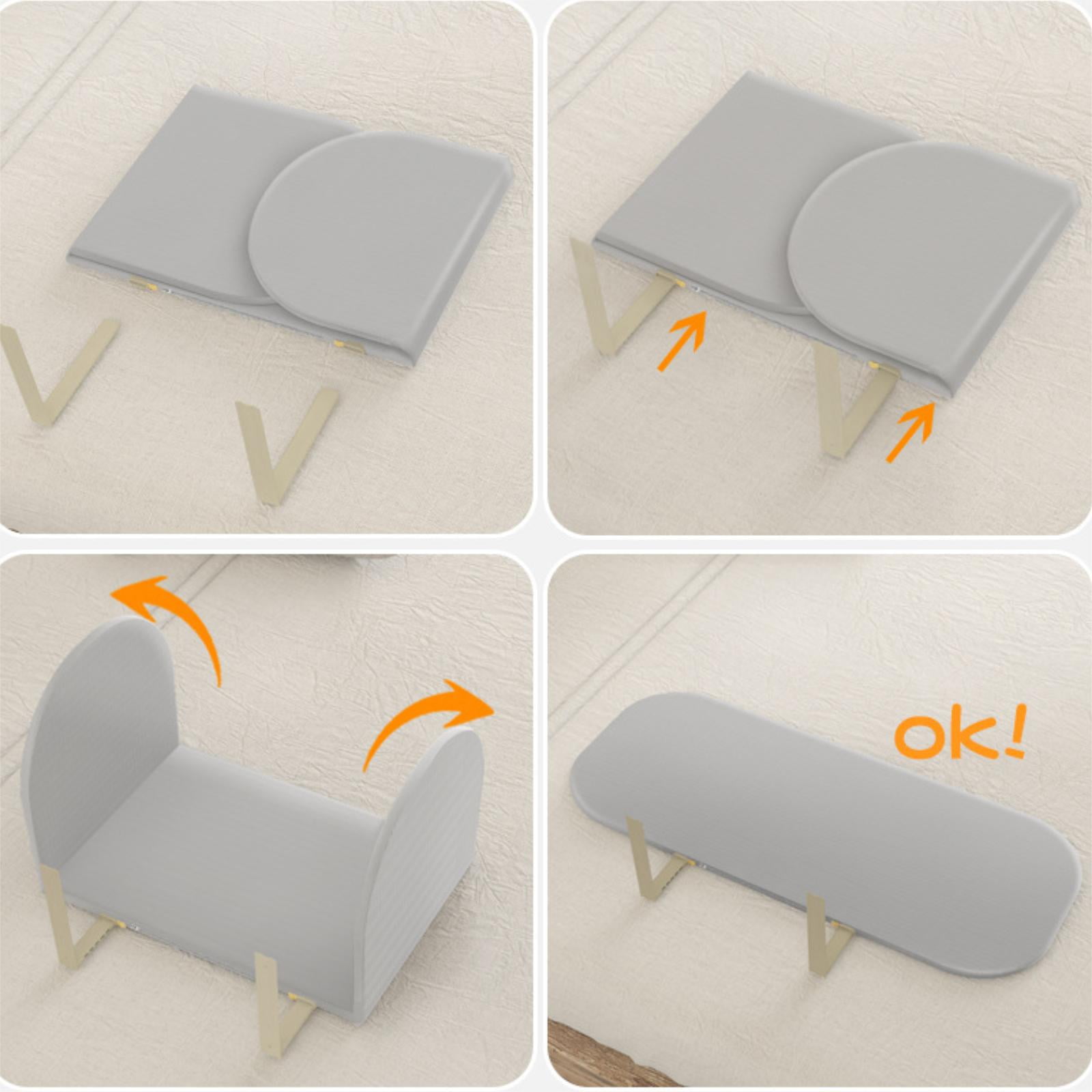 ok!