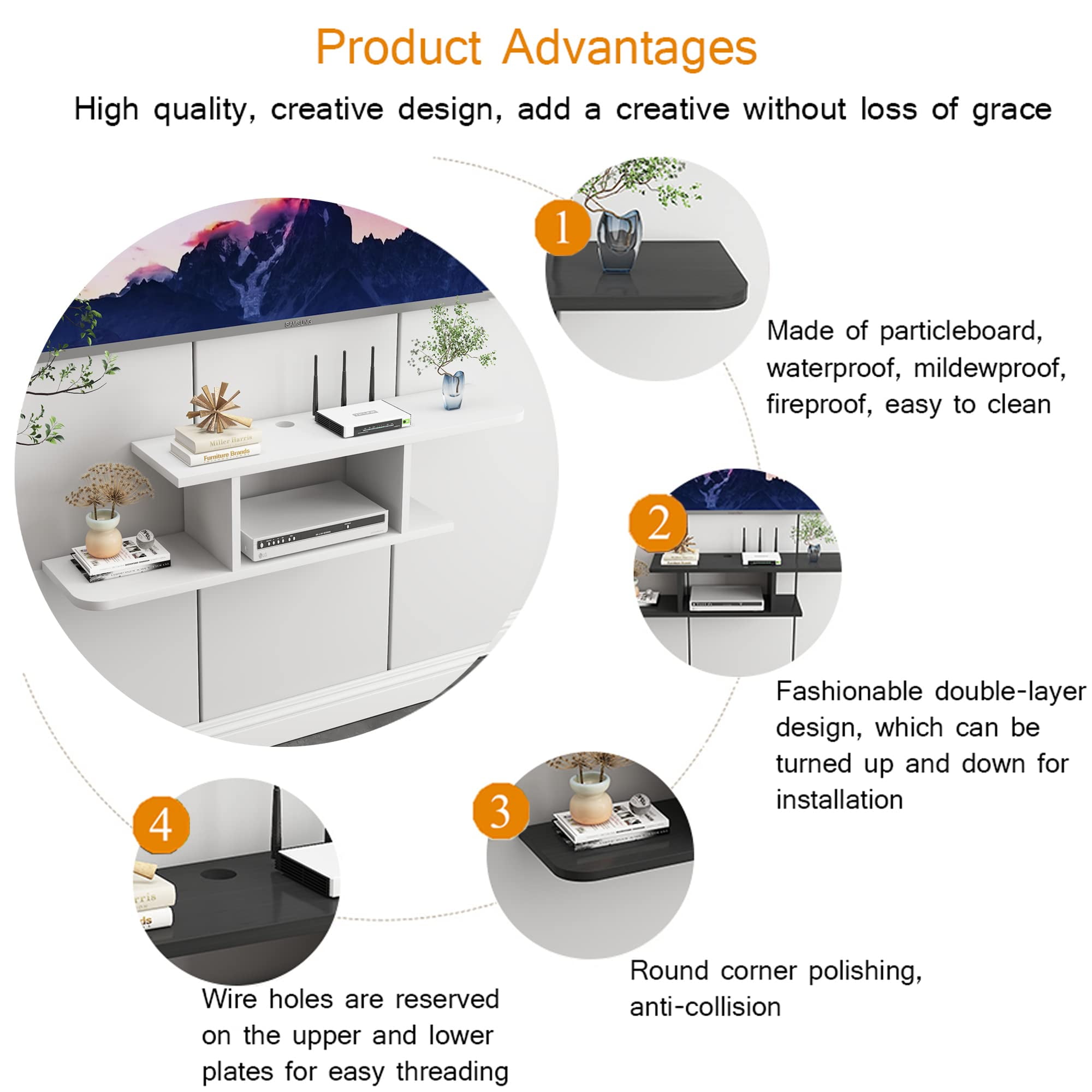 Product Advantages

High quality, creative design, add a creative without loss of grace

SAMSUNG

Miller Harris

Furniture Brands

1

Made of particleboard, waterproof, mildewproof, fireproof, easy to clean

2

Fashionable double-layer design, which can be turned up and down for installation

3

Round corner polishing, anti-collision

4

Wire holes are reserved on the upper and lower plates for easy threading