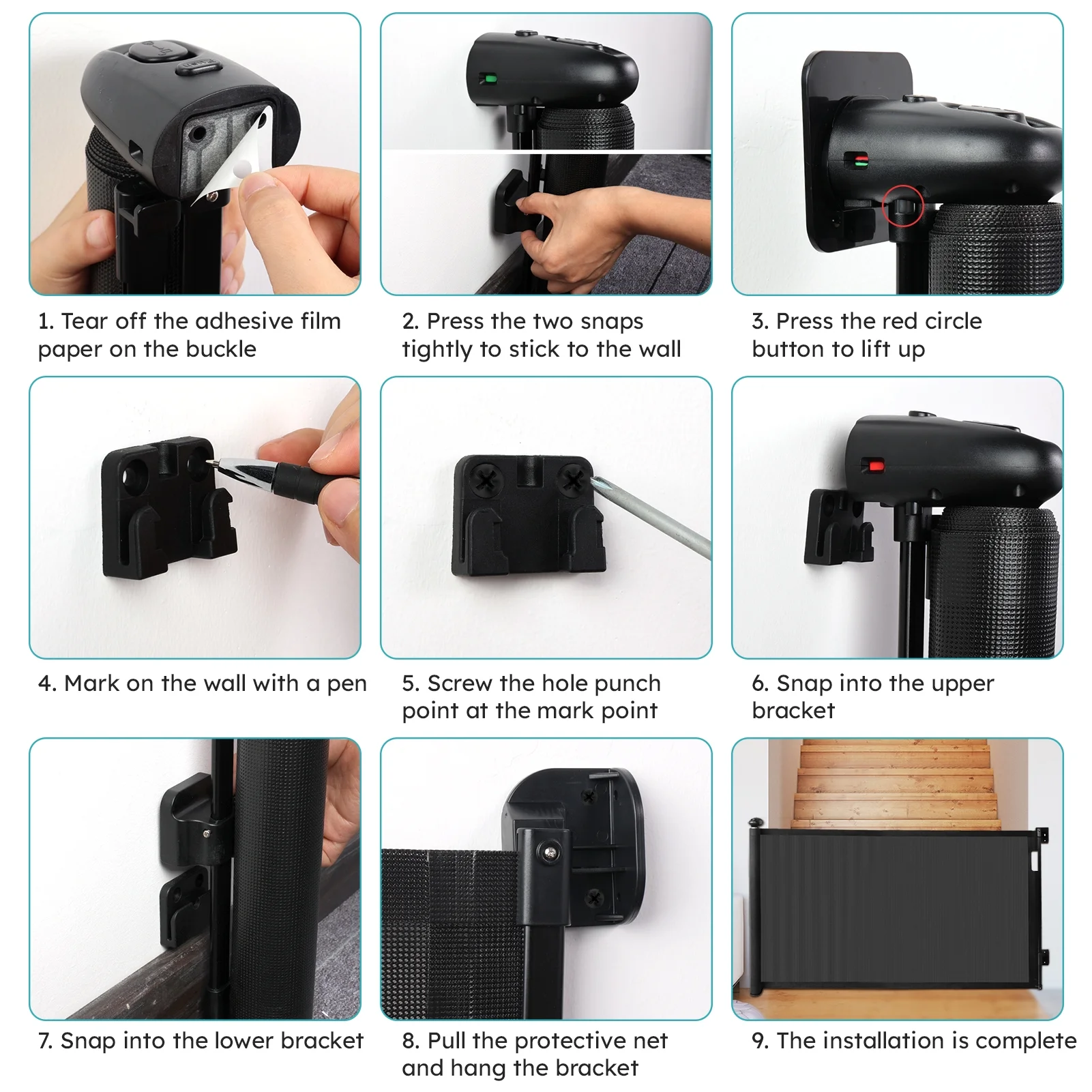 1. Tear off the adhesive film paper on the buckle

2. Press the two snaps tightly to stick to the wall

3. Press the red circle button to lift up

4. Mark on the wall with a pen

5. Screw the hole punch point at the mark point

6. Snap into the upper bracket

7. Snap into the lower bracket

8. Pull the protective net and hang the bracket

9. The installation is complete