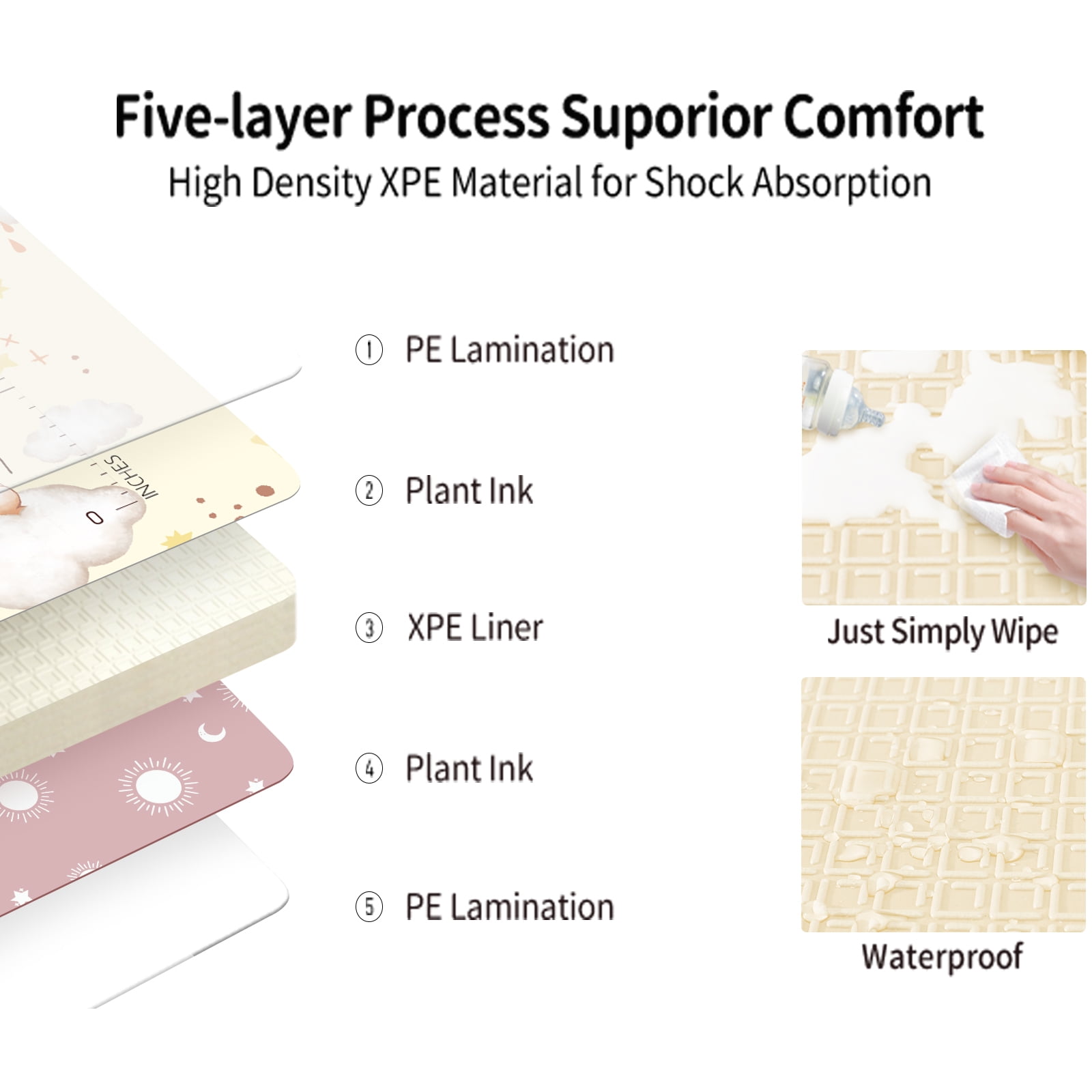 Five-layer Process Suporior Comfort
High Density XPE Material for Shock Absorption

INCHES
0

① PE Lamination

② Plant Ink

③ XPE Liner

④ Plant Ink

⑤ PE Lamination

Just Simply Wipe

Waterproof