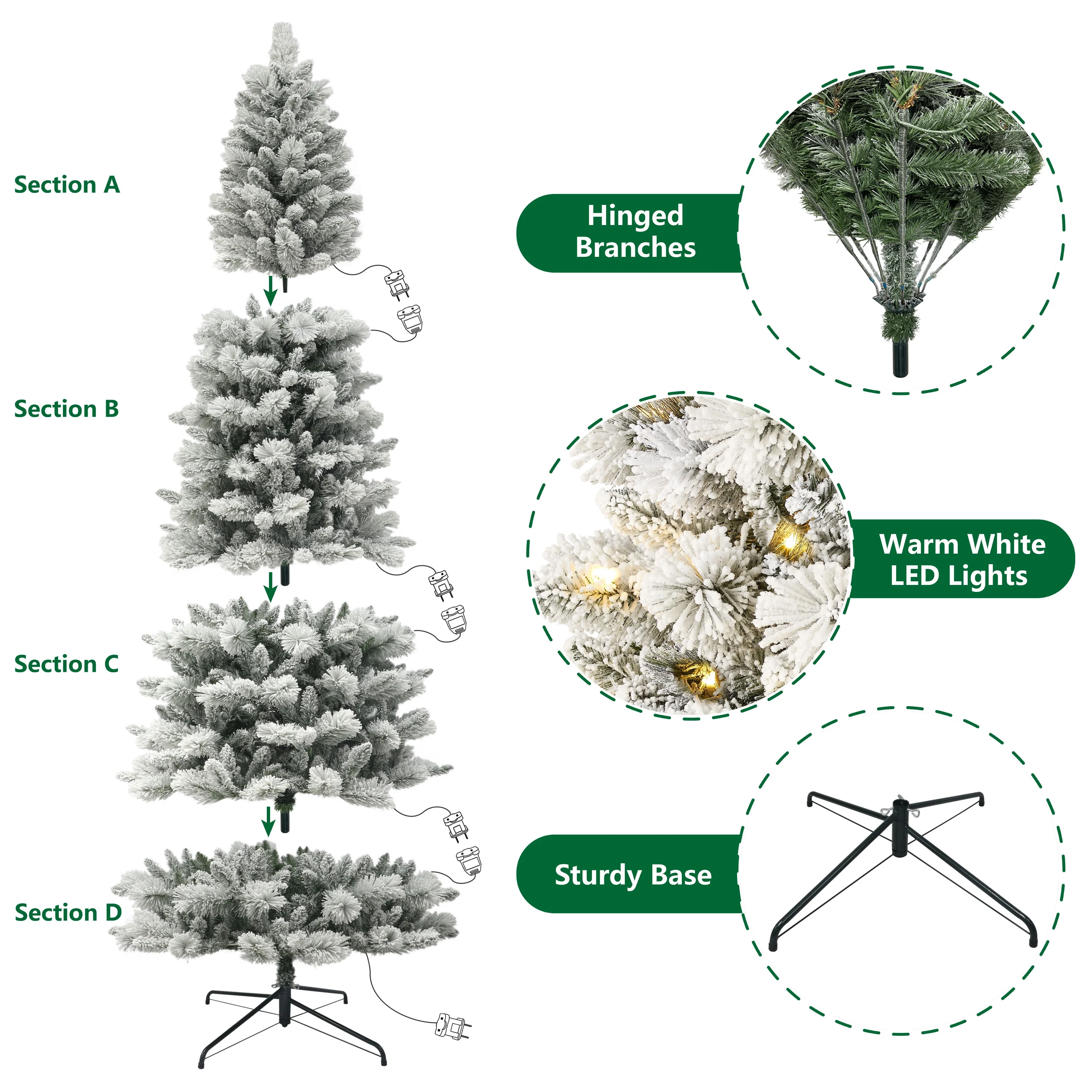 Section A

Section B

Section C

Section D

Hinged Branches

Warm White LED Lights

Sturdy Base