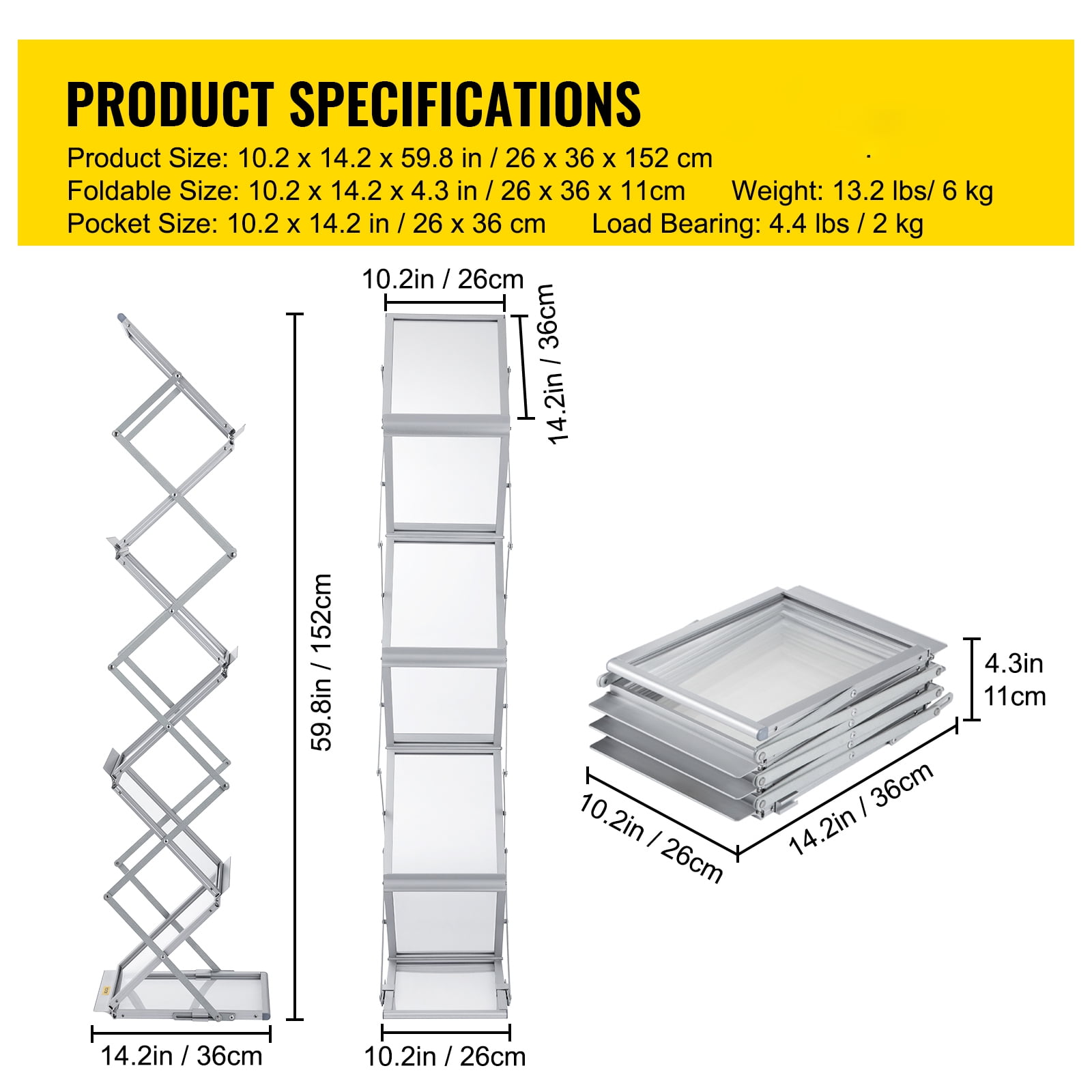 PRODUCT SPECIFICATIONS

Product Size: 10.2 x 14.2 x 59.8 in / 26 x 36 x 152 cm
Foldable Size: 10.2 x 14.2 x 4.3 in / 26 x 36 x 11cm
Weight: 13.2 lbs/ 6 kg
Pocket Size: 10.2 x 14.2 in / 26 x 36 cm
Load Bearing: 4.4 lbs / 2 kg

59.8in / 152cm

14.2in / 36cm

10.2in / 26cm

14.2in / 36cm

10.2in / 26cm

4.3in
11cm

10.2in / 26cm

14.2in / 36cm