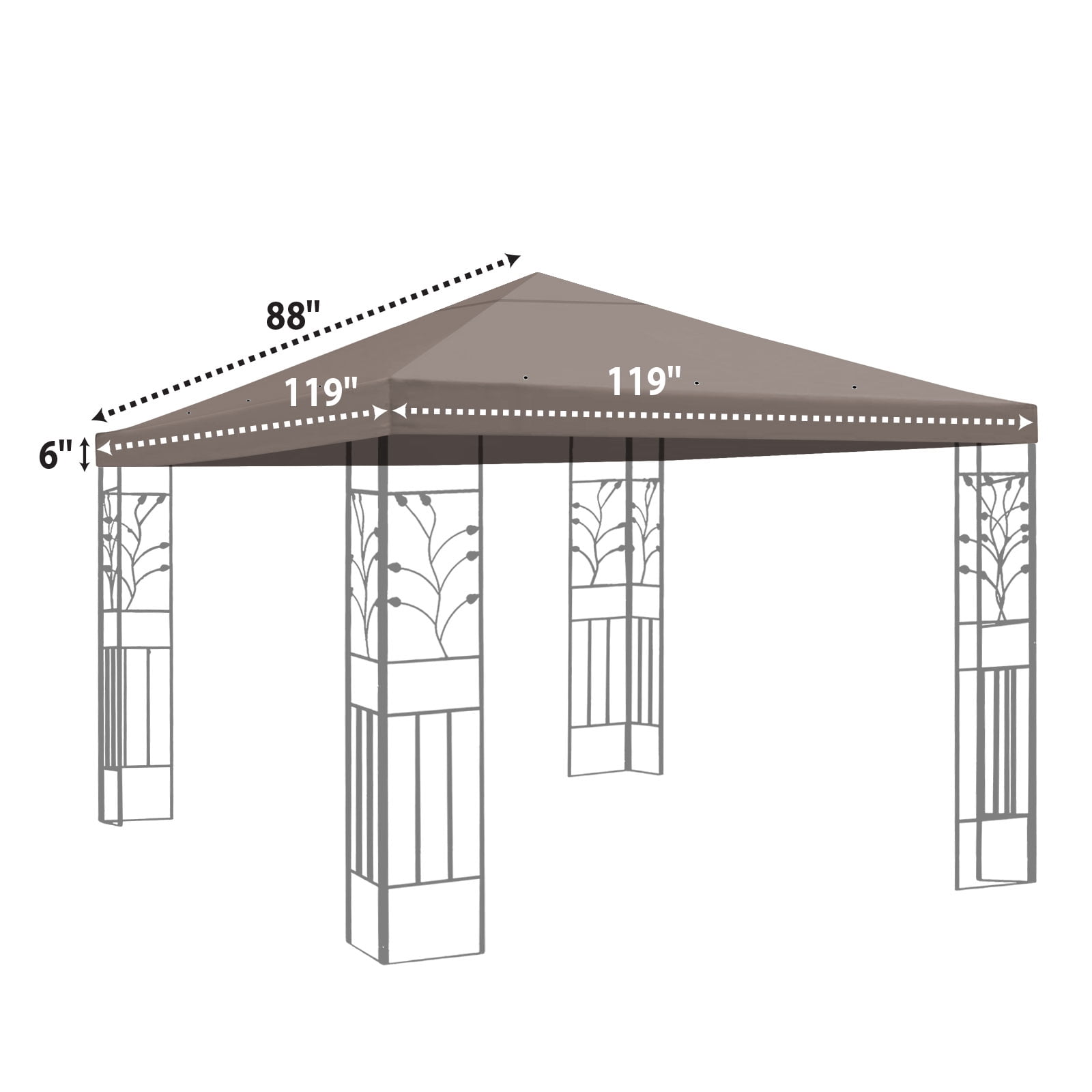 88"

119"

119"

6"