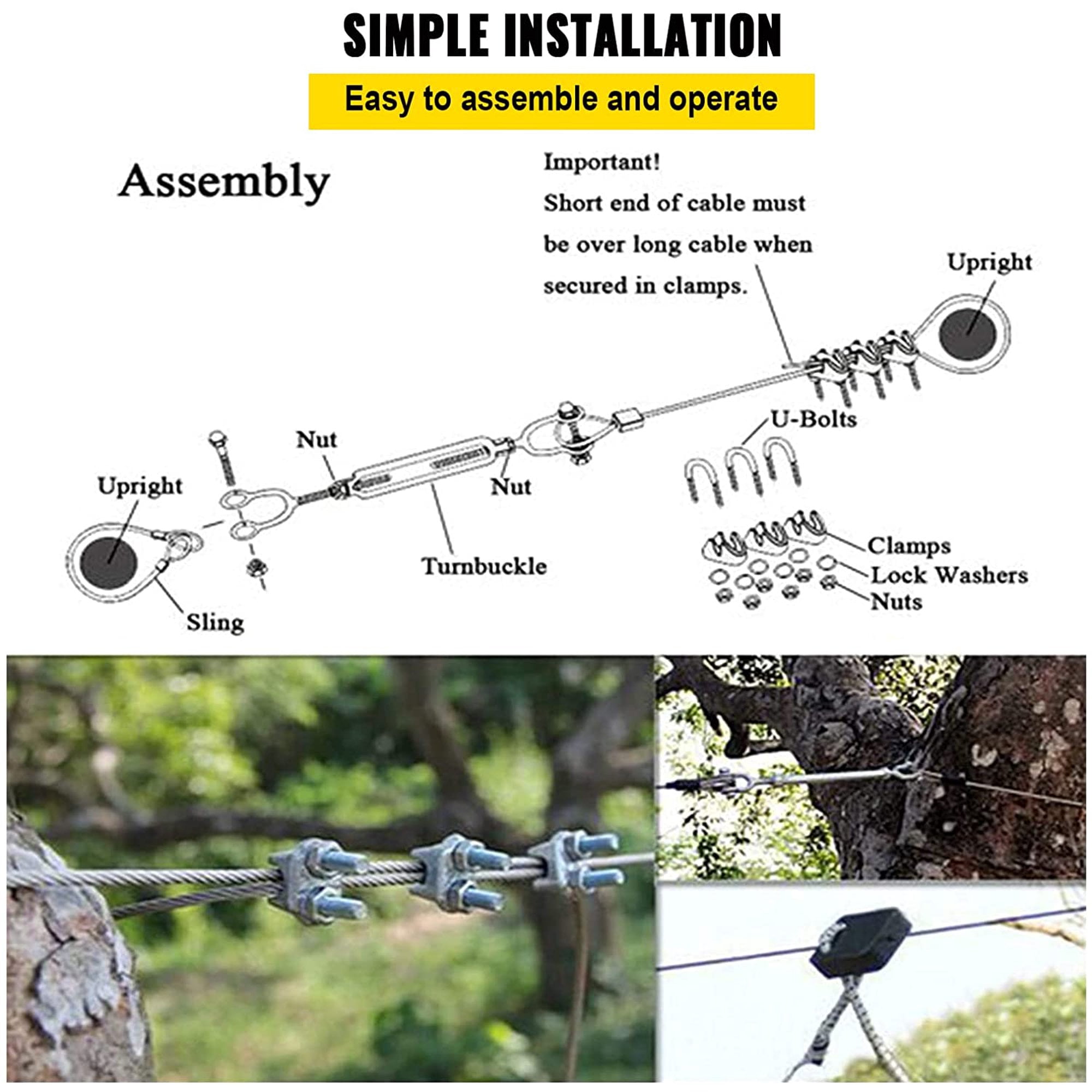 SIMPLE INSTALLATION

Easy to assemble and operate

Assembly

Important!
Short end of cable must be over long cable when secured in clamps.

Upright

U-Bolts

Nut

Nut

Upright

Turnbuckle

Clamps

Lock Washers

Nuts

Sling