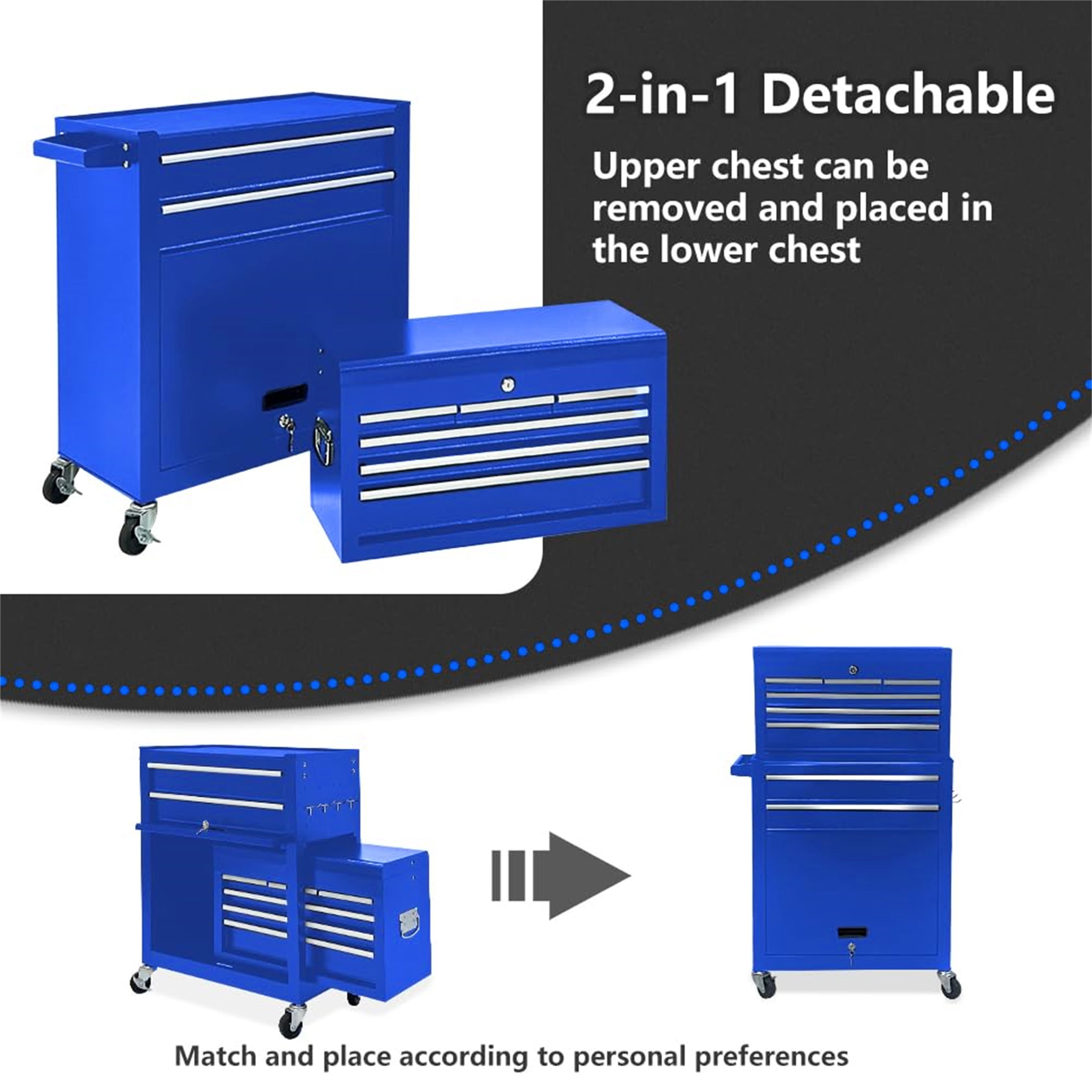 2-in-1 Detachable

Upper chest can be removed and placed in the lower chest

Match and place according to personal preferences