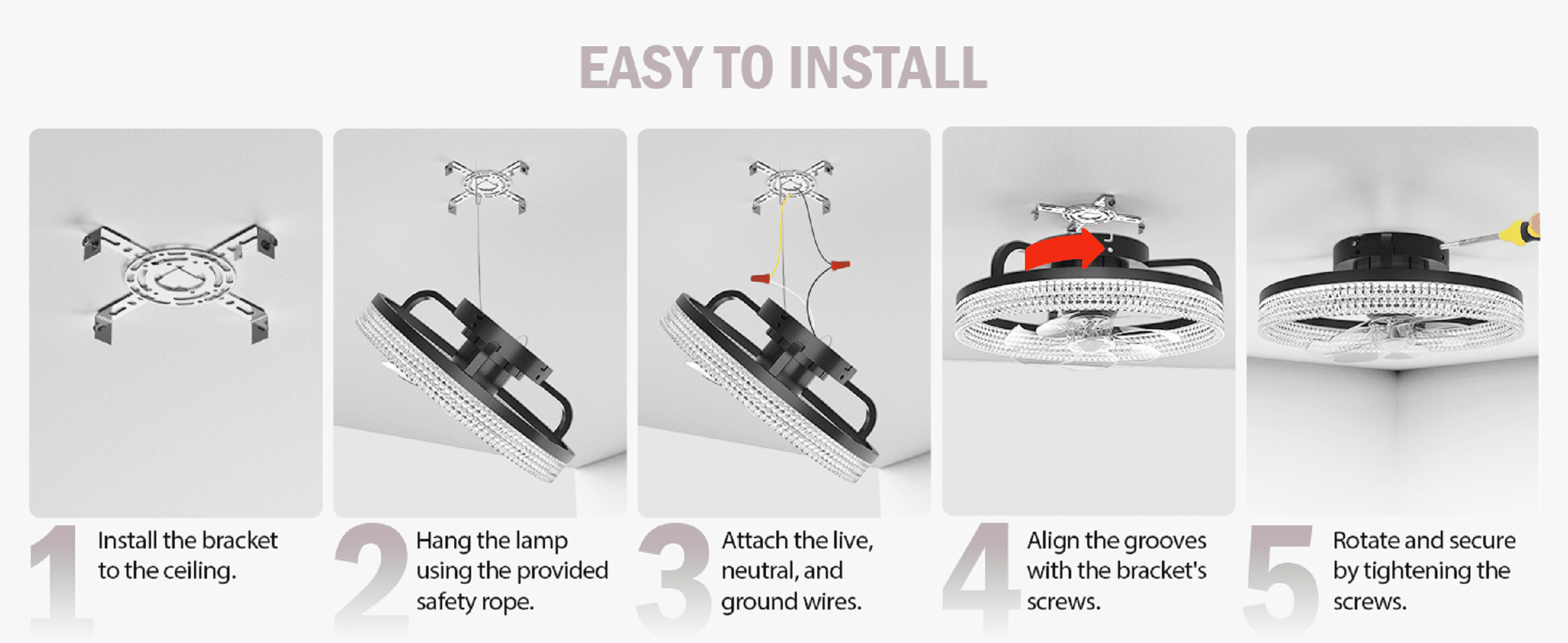 EASY TO INSTALL

1 Install the bracket to the ceiling.

2 Hang the lamp using the provided safety rope.

3 Attach the live, neutral, and ground wires.

4 Align the grooves with the bracket's screws.

5 Rotate and secure by tightening the screws.