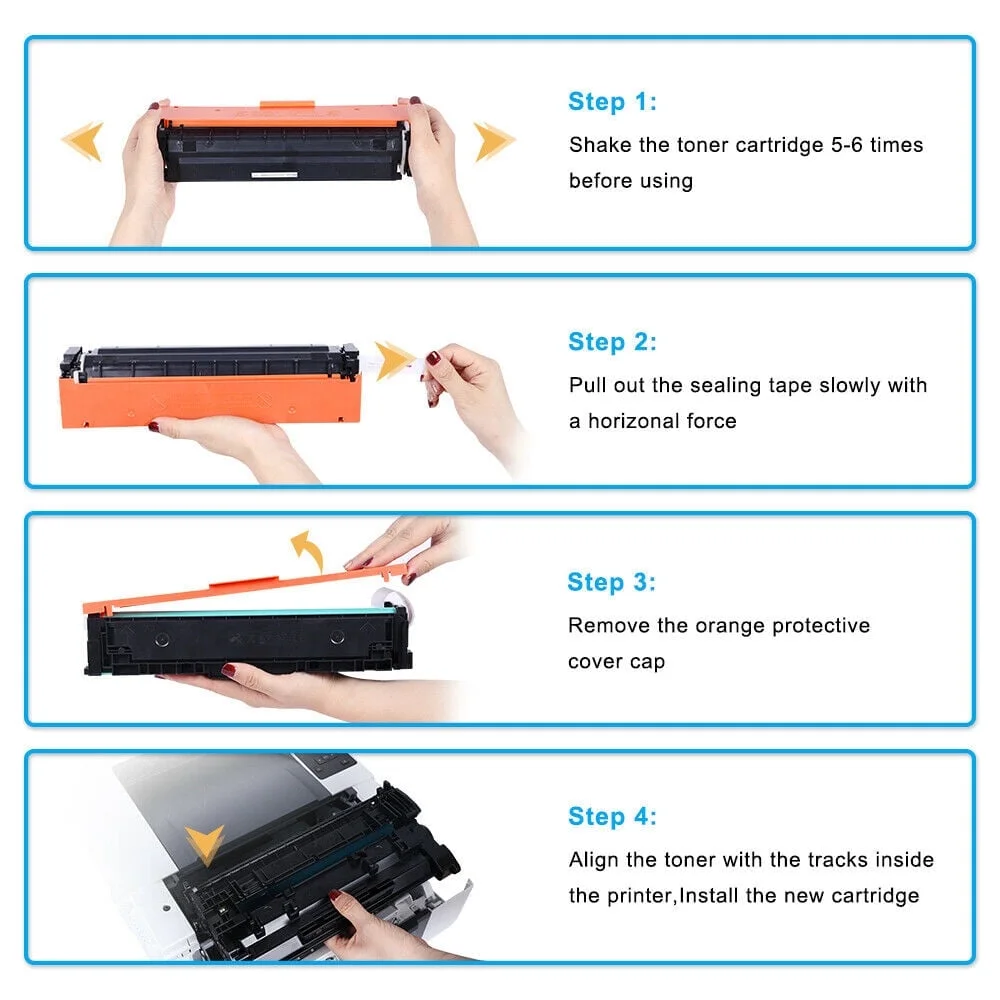 Step 1:
Shake the toner cartridge 5-6 times before using

Step 2:
Pull out the sealing tape slowly with a horizonal force

Step 3:
Remove the orange protective cover cap

Step 4:
Align the toner with the tracks inside the printer,Install the new cartridge