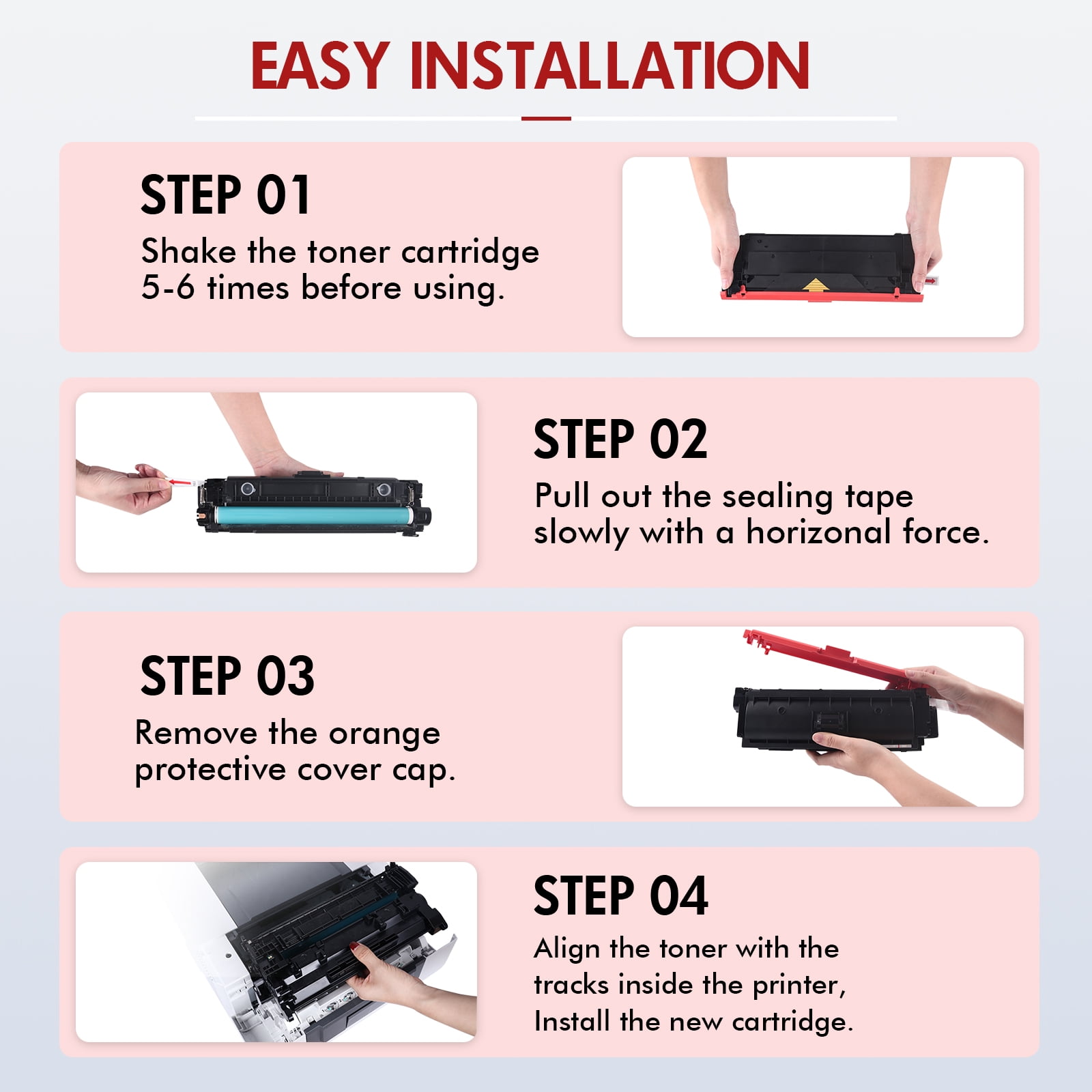 EASY INSTALLATION

STEP 01

Shake the toner cartridge 5-6 times before using.

STEP 02

Pull out the sealing tape slowly with a horizonal force.

STEP 03

Remove the orange protective cover cap.

STEP 04

Align the toner with the tracks inside the printer, Install the new cartridge.