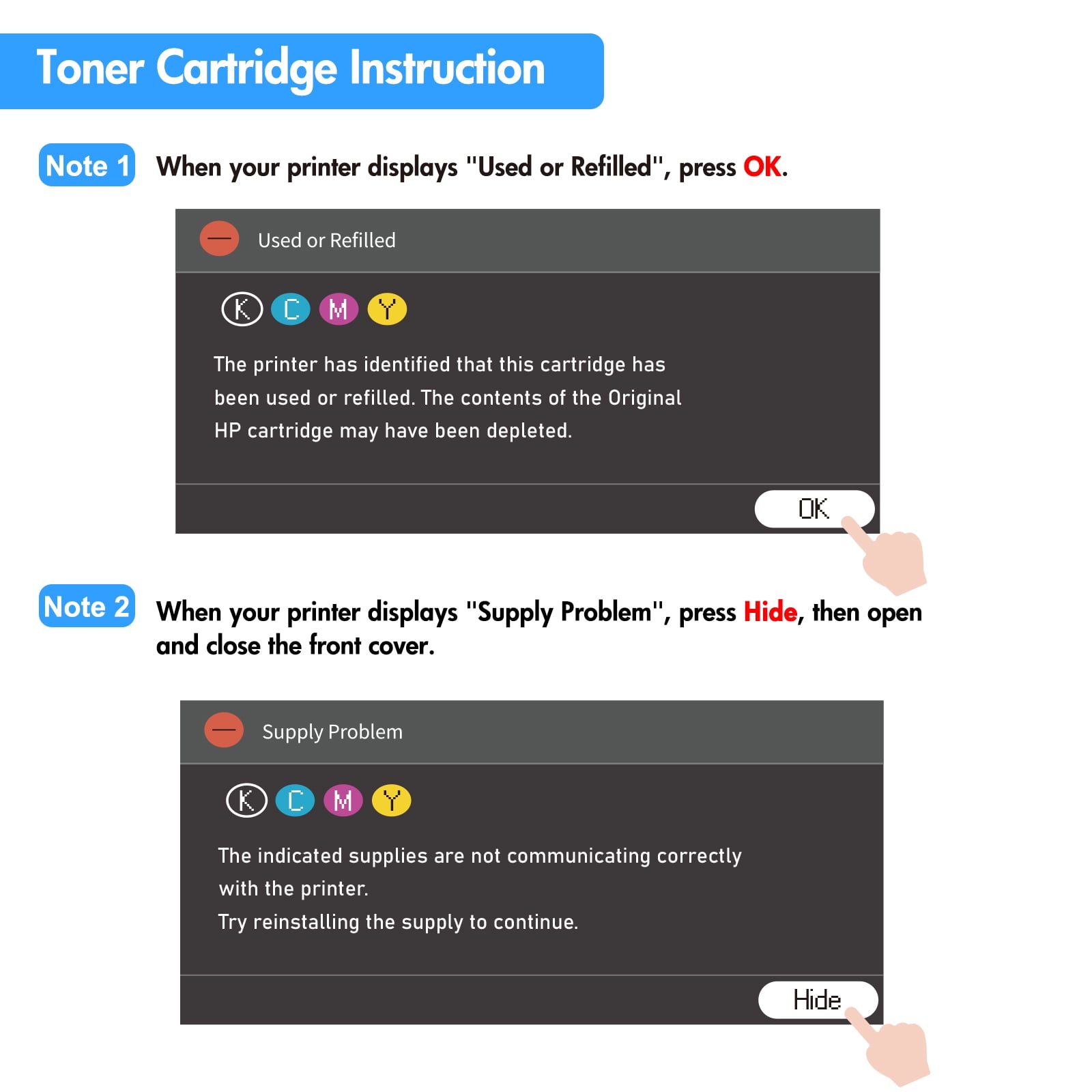 Toner Cartridge Instruction

Note 1 When your printer displays "Used or Refilled", press OK.

Used or Refilled

K C M Y

The printer has identified that this cartridge has been used or refilled. The contents of the Original HP cartridge may have been depleted.

OK

Note 2 When your printer displays "Supply Problem", press Hide, then open and close the front cover.

Supply Problem

K C M Y

The indicated supplies are not communicating correctly with the printer.
Try reinstalling the supply to continue.

Hide