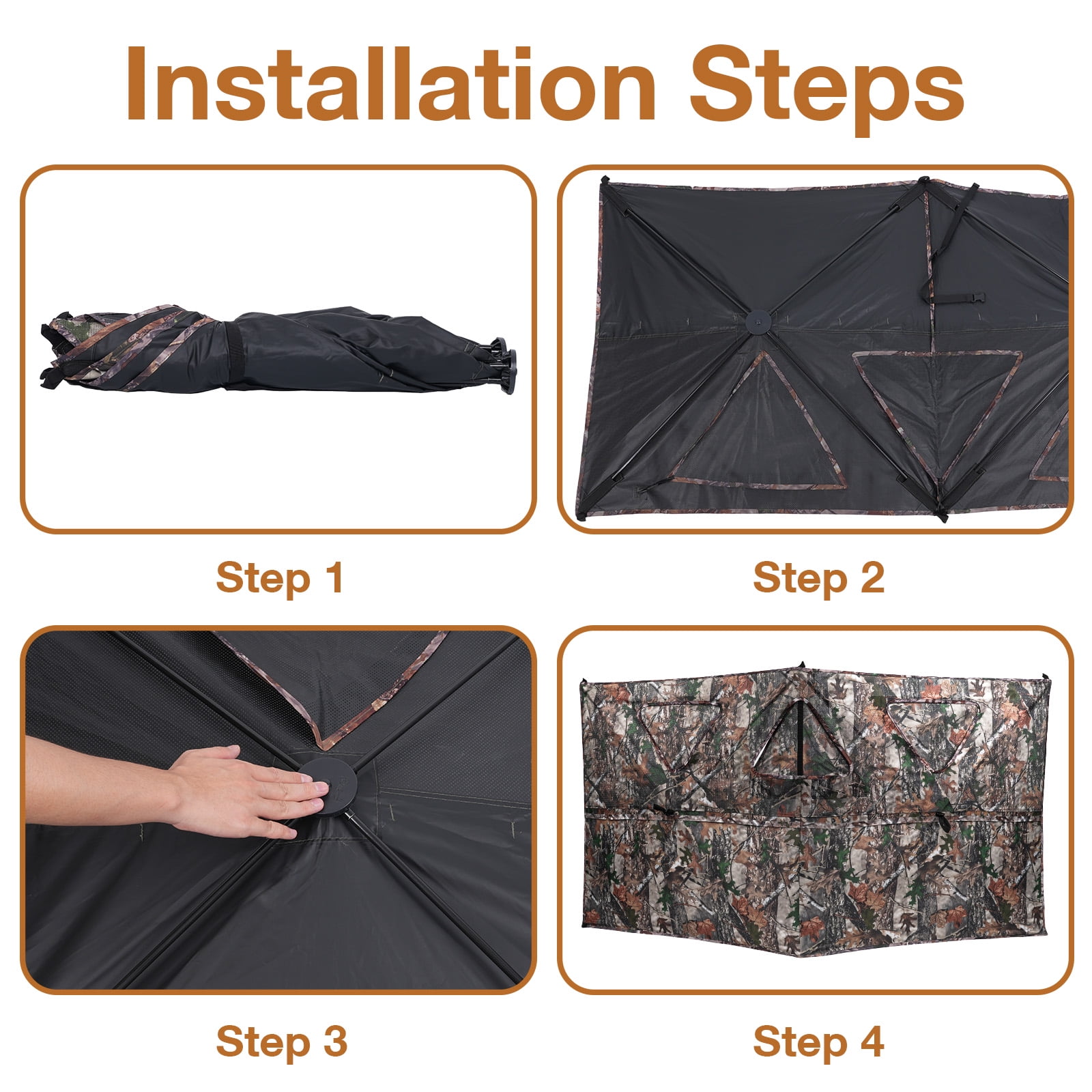 Installation Steps

Step 1

Step 2

Step 3

Step 4