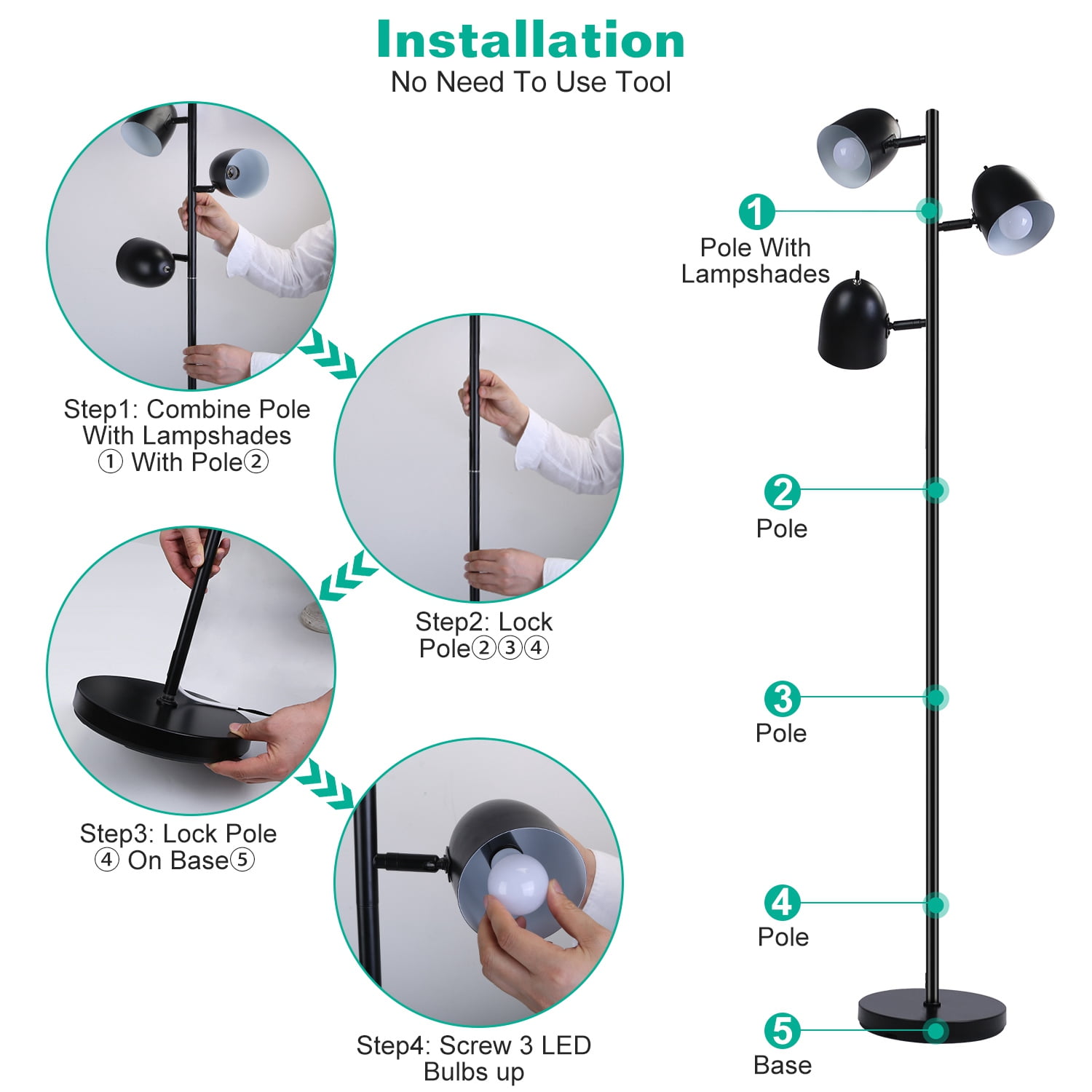 Installation
No Need To Use Tool

Step1: Combine Pole With Lampshades ① With Pole②

Step2: Lock Pole②③④

Step3: Lock Pole ④ On Base⑤

Step4: Screw 3 LED Bulbs up

1
Pole With Lampshades

2
Pole

3
Pole

4
Pole

5
Base