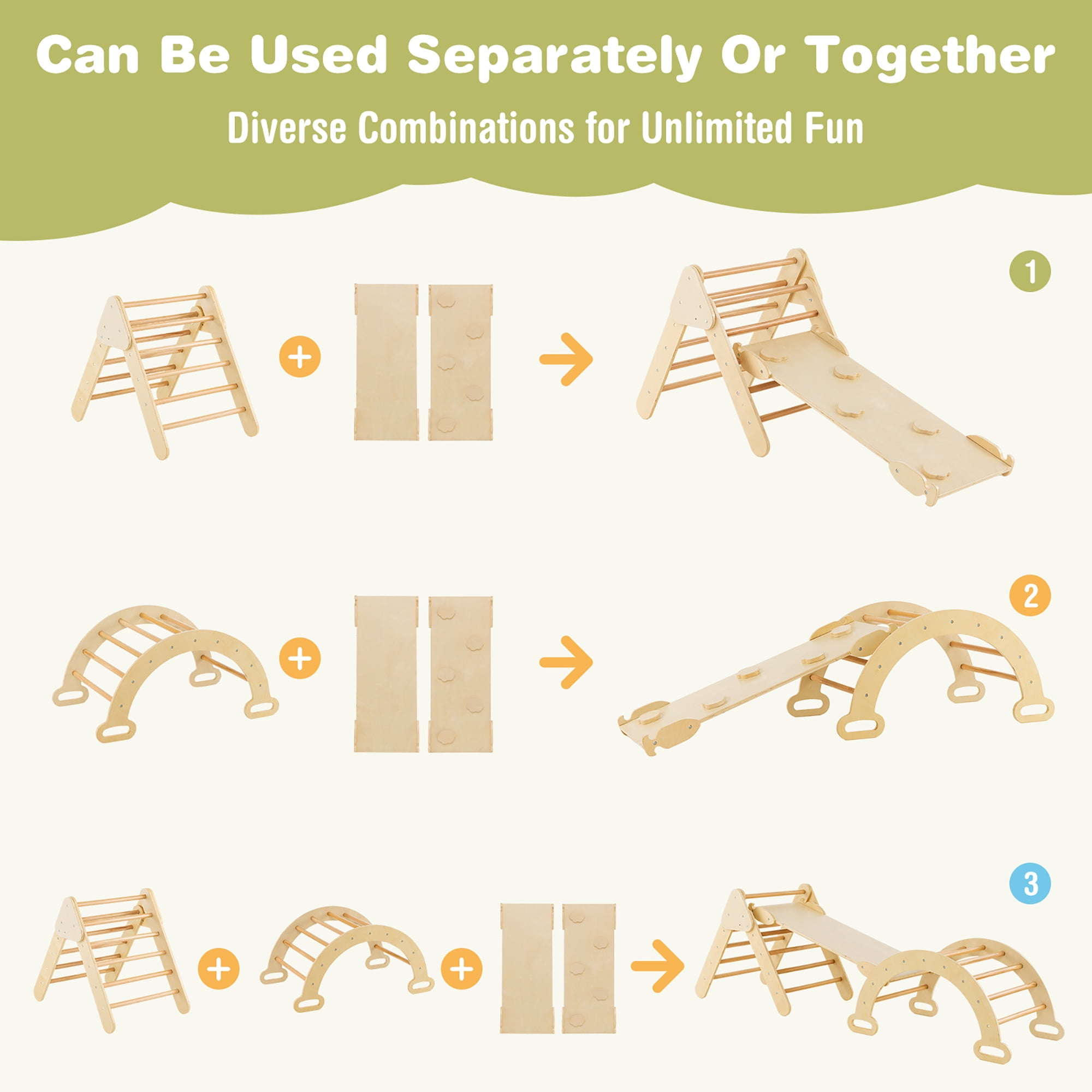 Can Be Used Separately Or Together

Diverse Combinations for Unlimited Fun

1

2

3