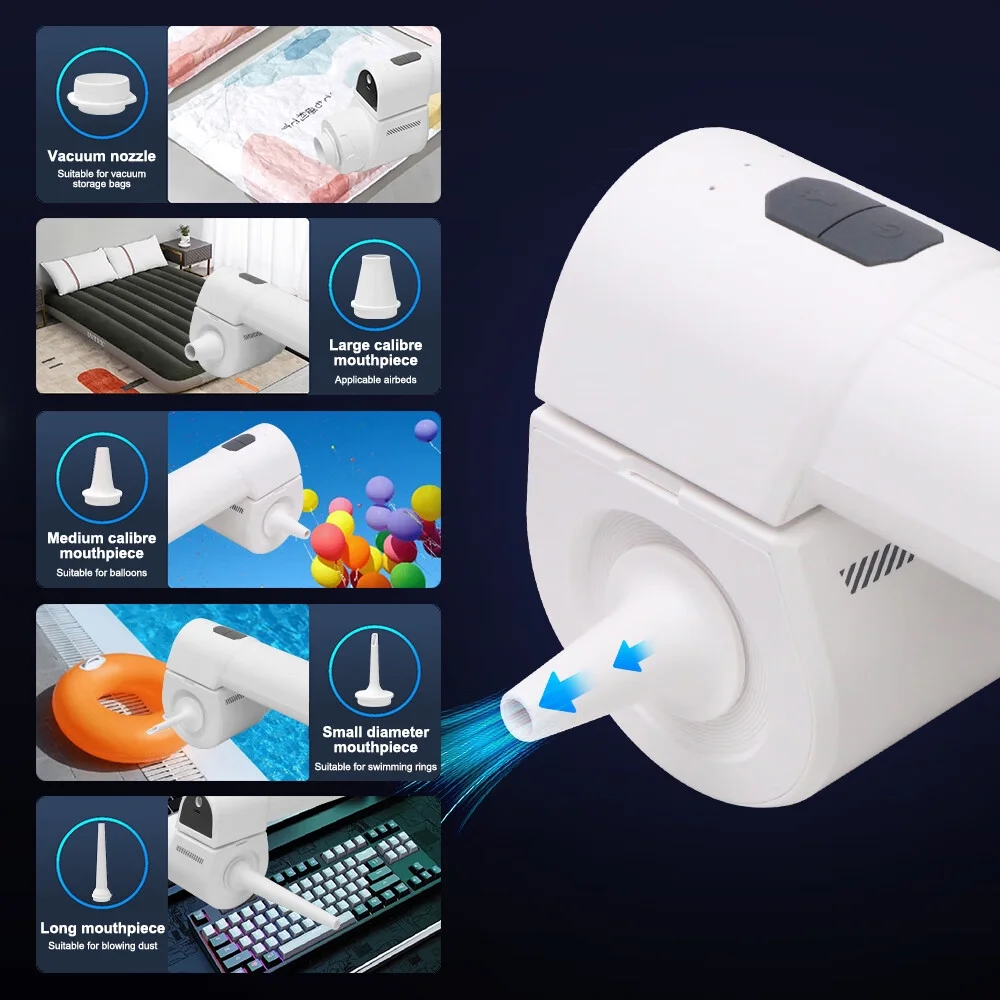 Vacuum nozzle
Suitable for vacuum storage bags

Large calibre mouthpiece
Applicable airbeds

Medium calibre mouthpiece
Suitable for balloons

Small diameter mouthpiece
Suitable for swimming rings

Long mouthpiece
Suitable for blowing dust