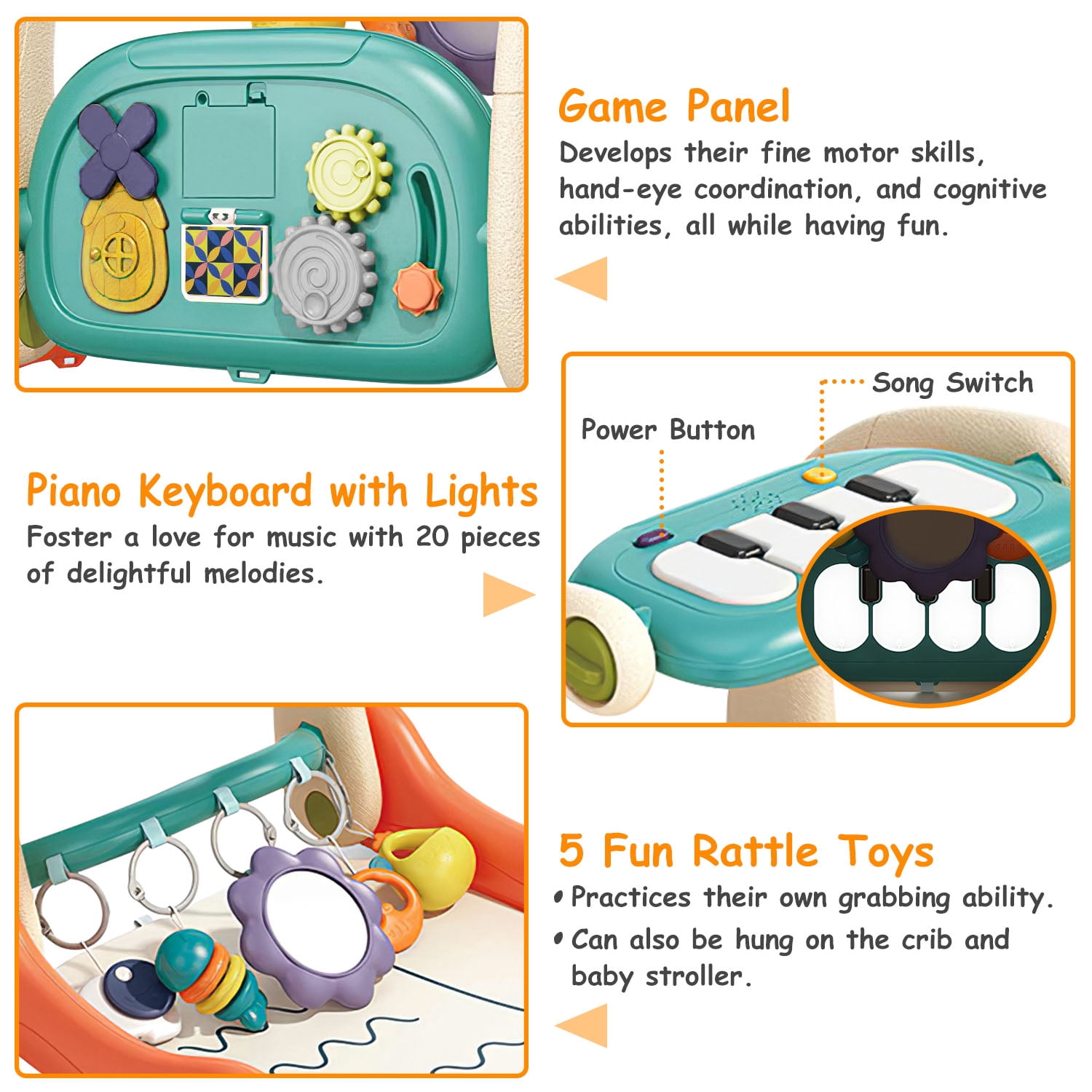 Game Panel

Develops their fine motor skills, hand-eye coordination, and cognitive abilities, all while having fun.

Song Switch

Power Button

Piano Keyboard with Lights

Foster a love for music with 20 pieces of delightful melodies.

5 Fun Rattle Toys

• Practices their own grabbing ability.

• Can also be hung on the crib and baby stroller.