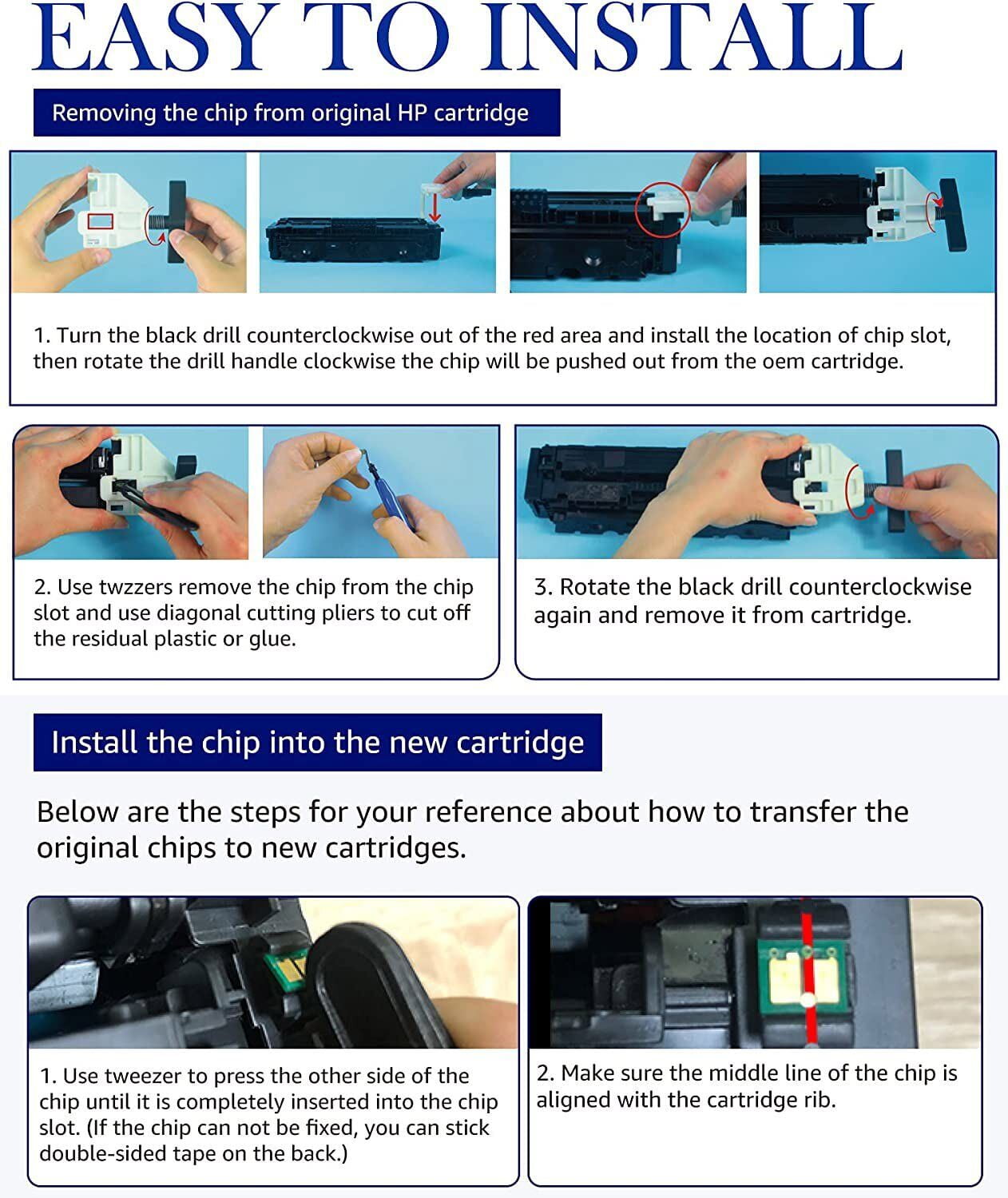 EASY TO INSTALL

Removing the chip from original HP cartridge

1. Turn the black drill counterclockwise out of the red area and install the location of chip slot, then rotate the drill handle clockwise the chip will be pushed out from the oem cartridge.

2. Use twzzers remove the chip from the chip slot and use diagonal cutting pliers to cut off the residual plastic or glue.

3. Rotate the black drill counterclockwise again and remove it from cartridge.

Install the chip into the new cartridge

Below are the steps for your reference about how to transfer the original chips to new cartridges.

1. Use tweezer to press the other side of the chip until it is completely inserted into the chip slot. (If the chip can not be fixed, you can stick double-sided tape on the back.)

2. Make sure the middle line of the chip is aligned with the cartridge rib.