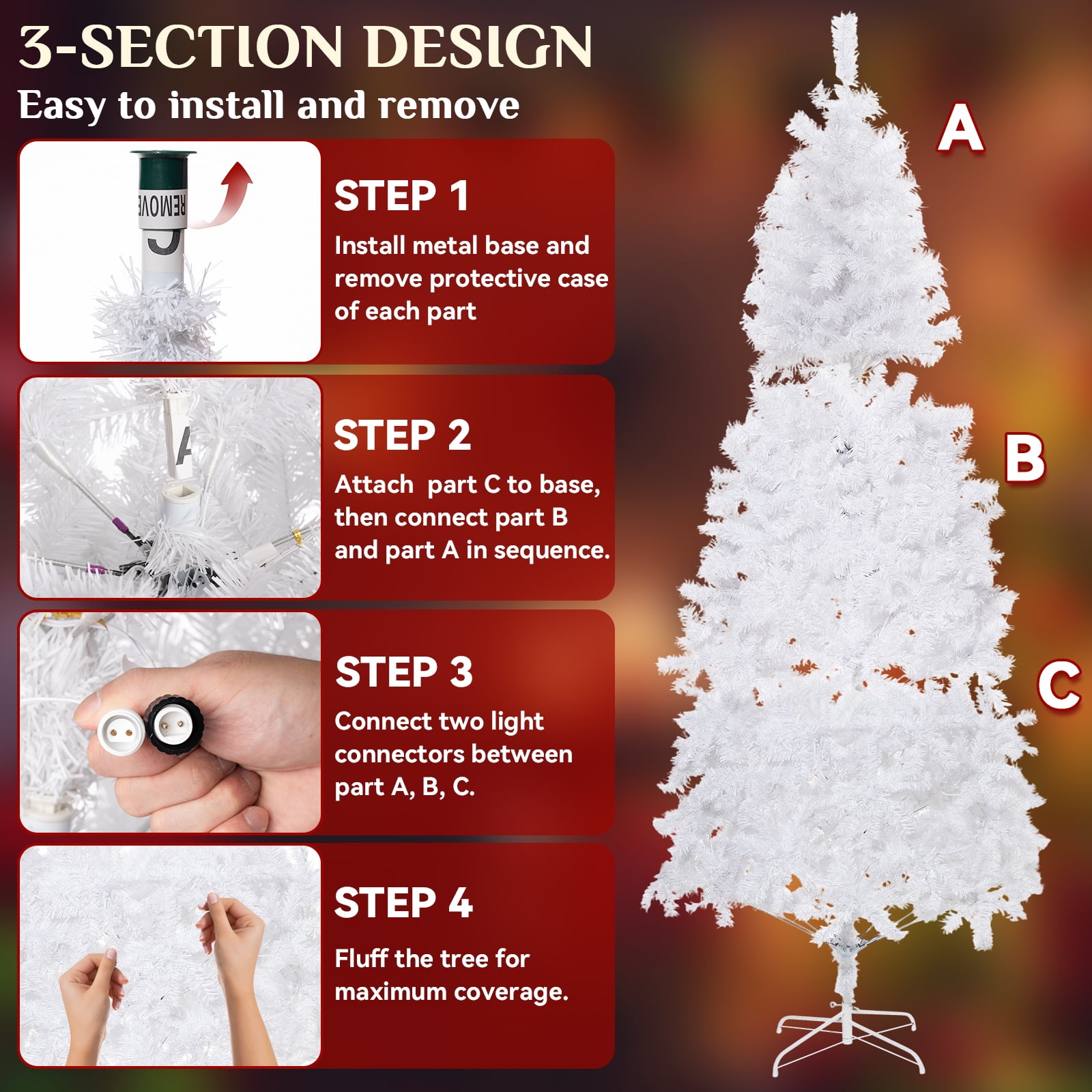 3-SECTION DESIGN
Easy to install and remove

REMOVE
C

STEP 1
Install metal base and remove protective case of each part

A

STEP 2
Attach  part C to base, then connect part B and part A in sequence.

STEP 3
Connect two light connectors between part A, B, C.

STEP 4
Fluff the tree for maximum coverage.

A
B
C