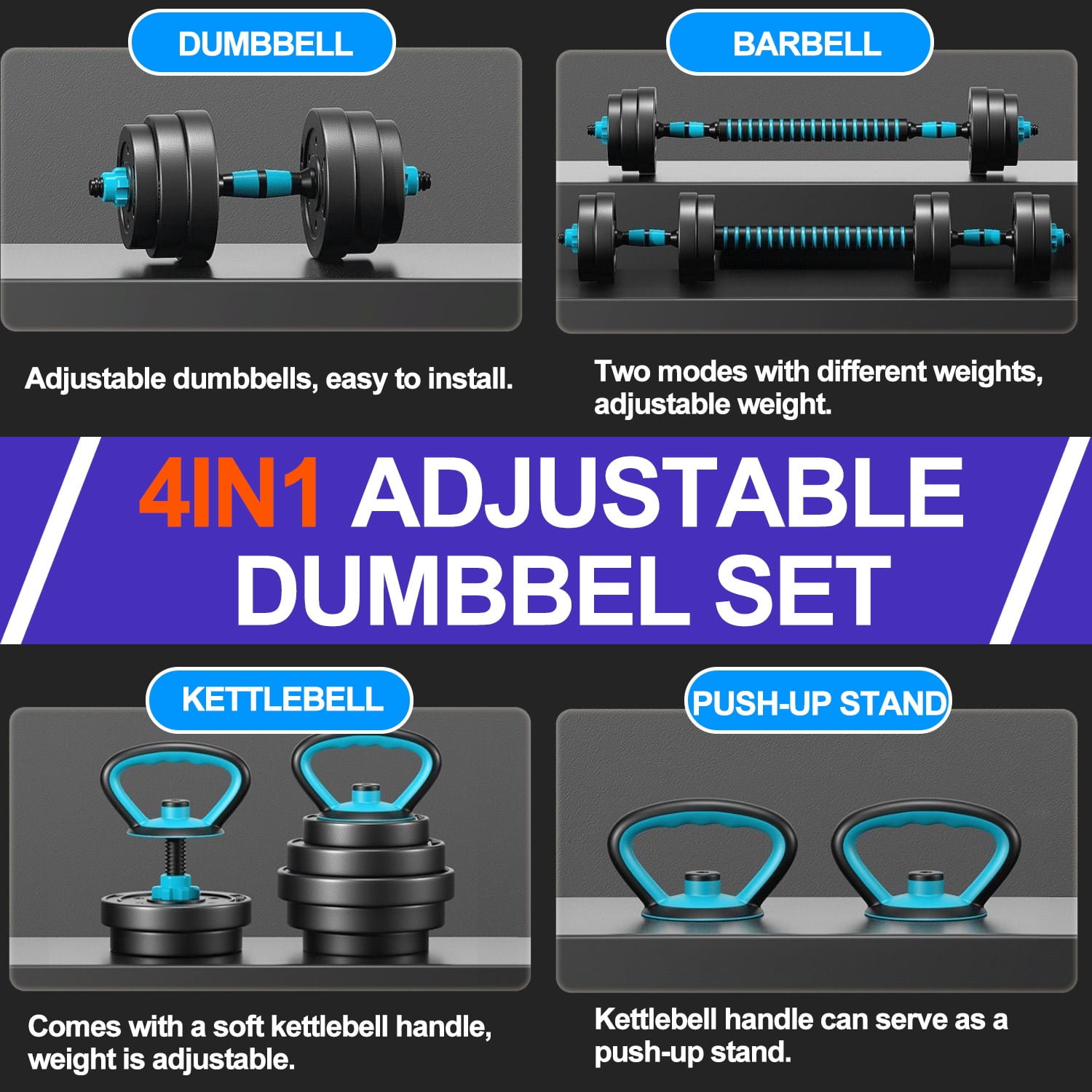 DUMBBELL

Adjustable dumbbells, easy to install.

BARBELL

Two modes with different weights, adjustable weight.

4IN1 ADJUSTABLE DUMBBEL SET

KETTLEBELL

Comes with a soft kettlebell handle, weight is adjustable.

PUSH-UP STAND

Kettlebell handle can serve as a push-up stand.