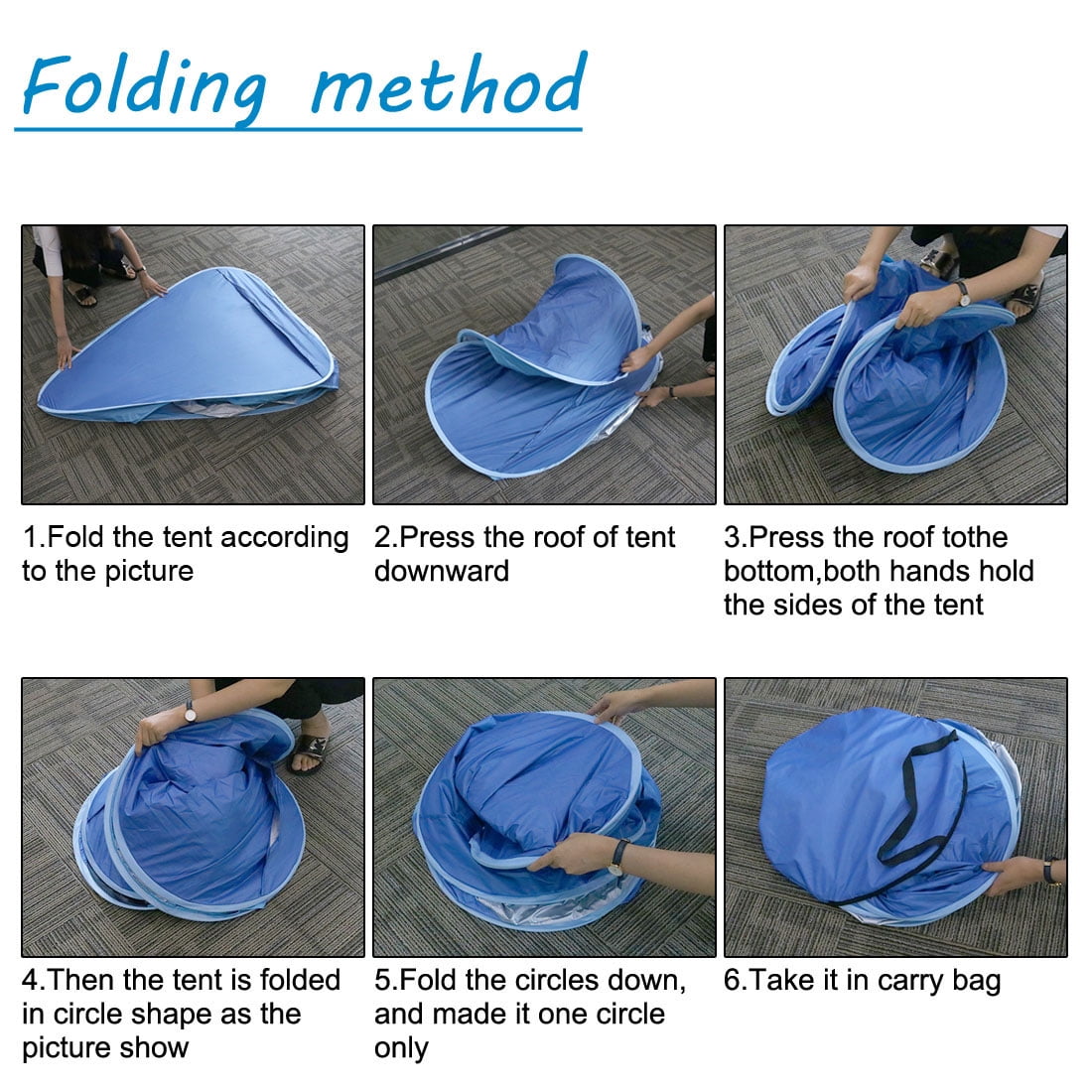 Folding method

1.Fold the tent according to the picture

2.Press the roof of tent downward

3.Press the roof tothe bottom,both hands hold the sides of the tent

4.Then the tent is folded in circle shape as the picture show

5.Fold the circles down, and made it one circle only

6.Take it in carry bag