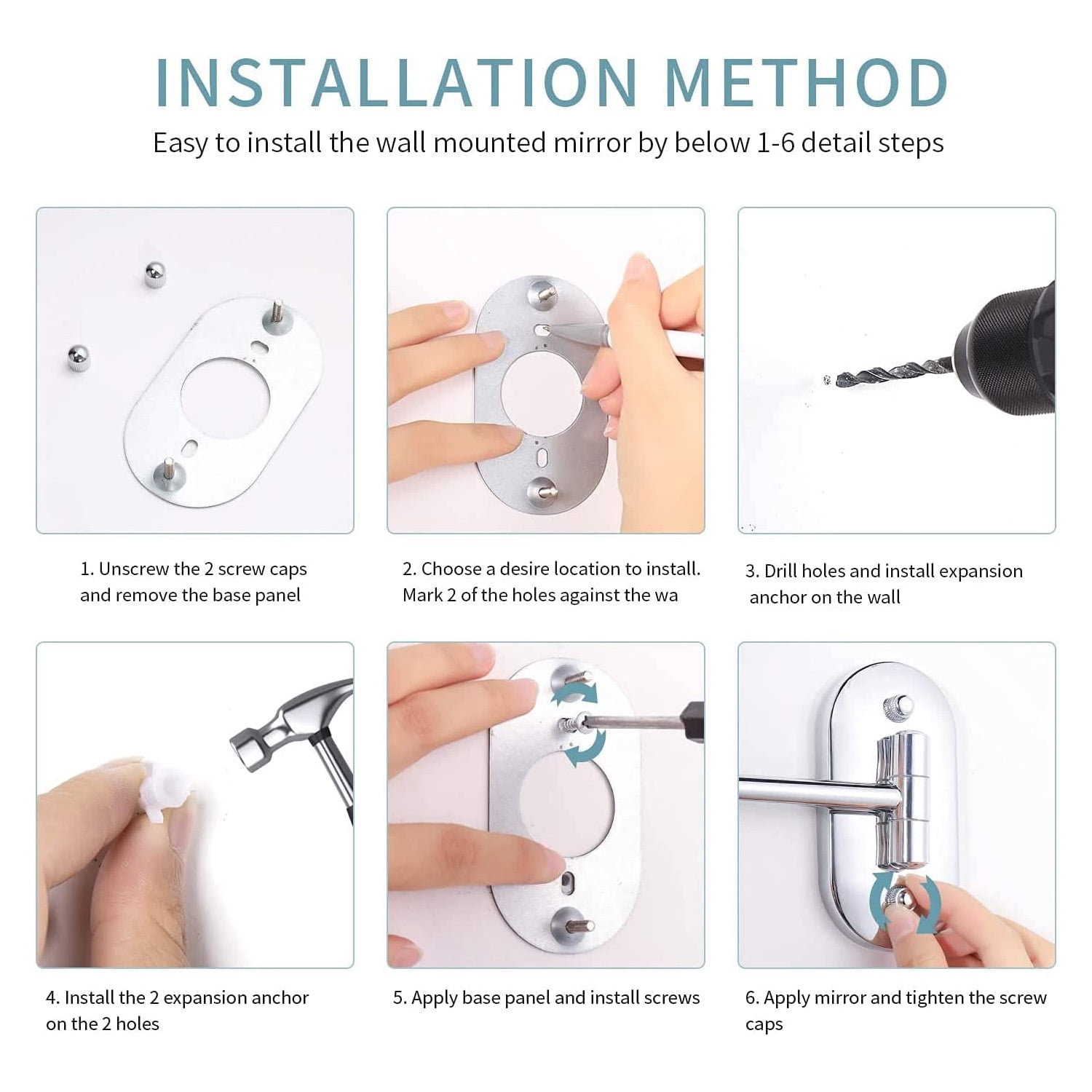 INSTALLATION METHOD

Easy to install the wall mounted mirror by below 1-6 detail steps

1. Unscrew the 2 screw caps and remove the base panel

2. Choose a desire location to install. Mark 2 of the holes against the wa

3. Drill holes and install expansion anchor on the wall

4. Install the 2 expansion anchor on the 2 holes

5. Apply base panel and install screws

6. Apply mirror and tighten the screw caps