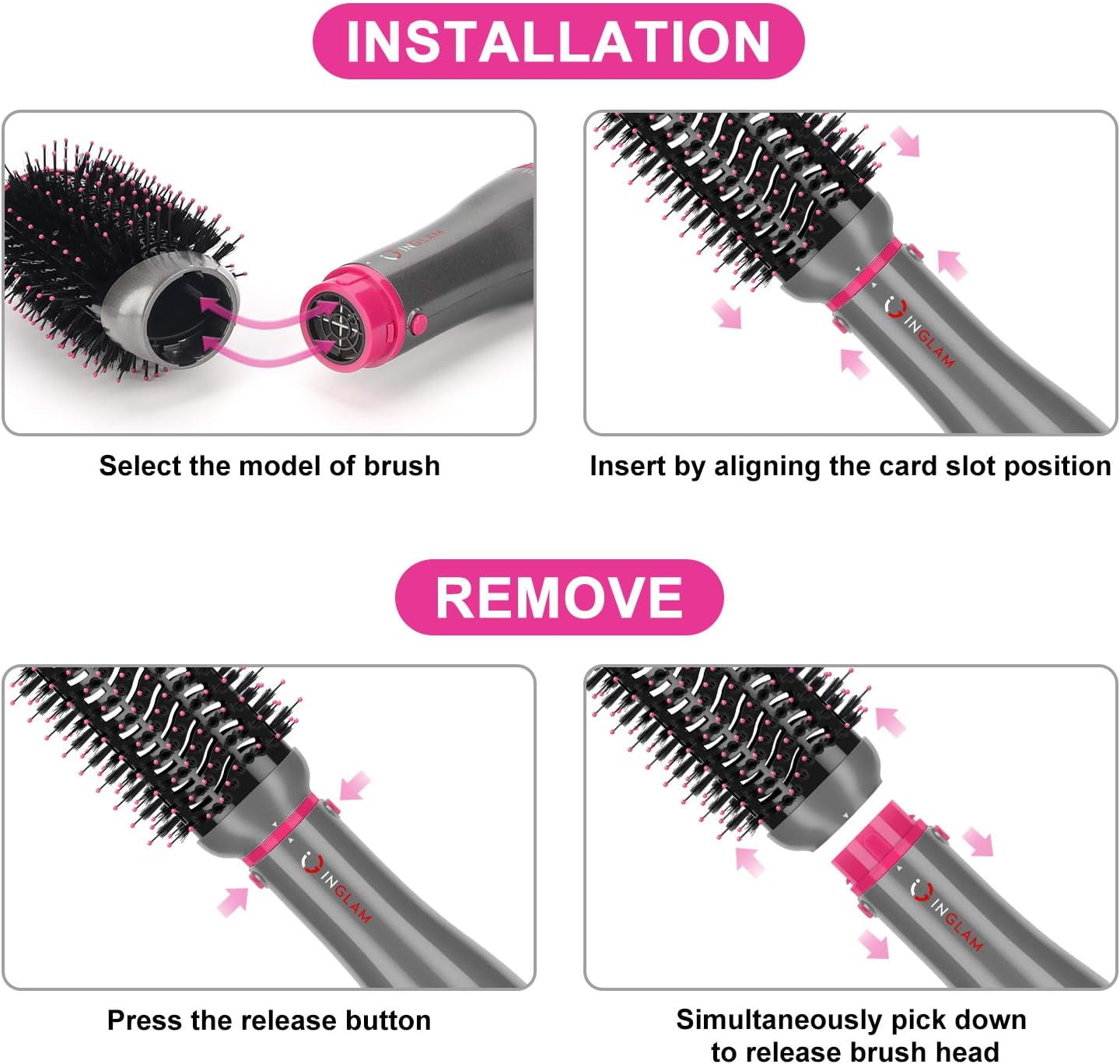 INSTALLATION

INGLAM

Select the model of brush

INGLAM

Insert by aligning the card slot position

REMOVE

INGLAM

Press the release button

INGLAM

Simultaneously pick down to release brush head