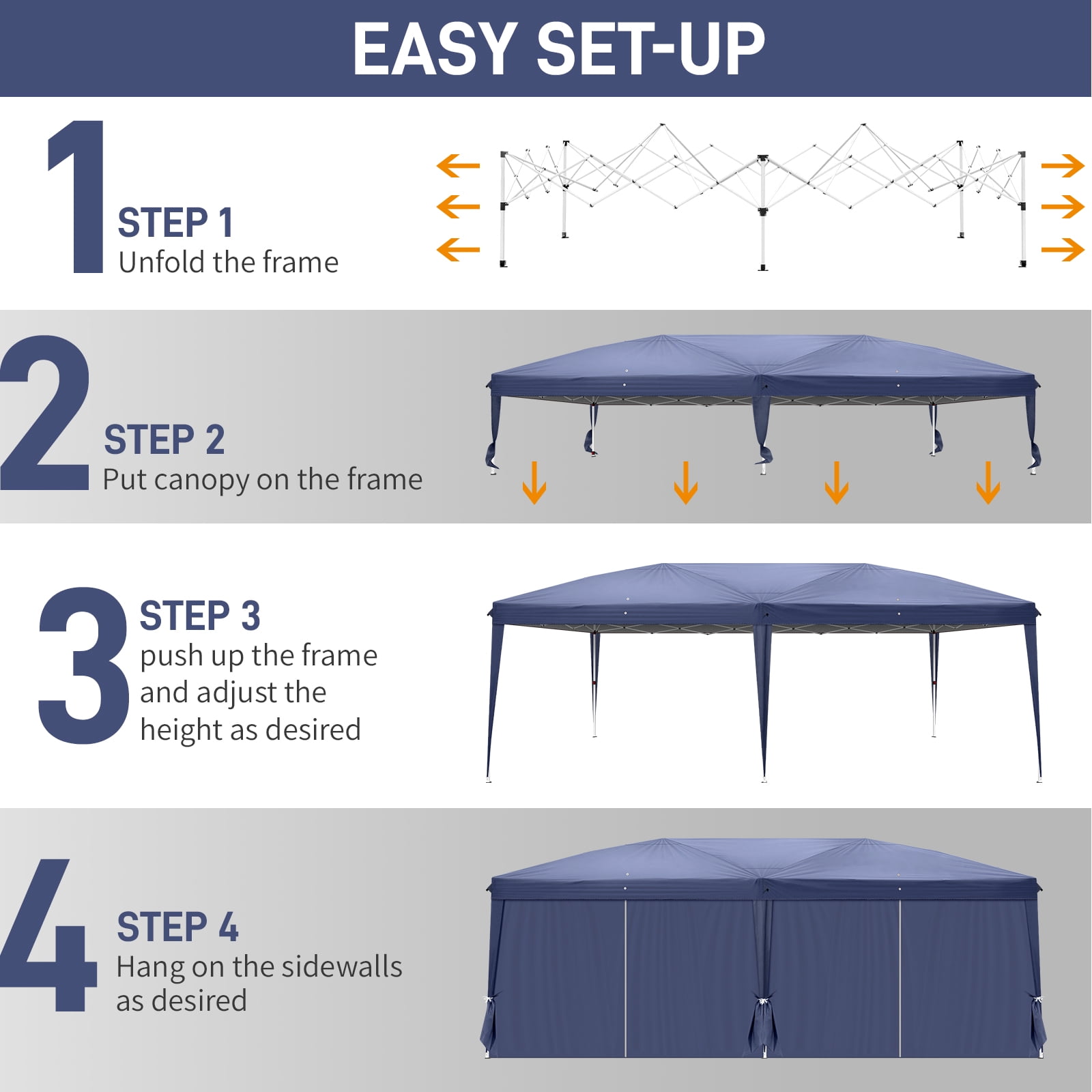 EASY SET-UP

1

STEP 1
Unfold the frame

2

STEP 2
Put canopy on the frame

3

STEP 3
push up the frame and adjust the height as desired

4

STEP 4
Hang on the sidewalls as desired