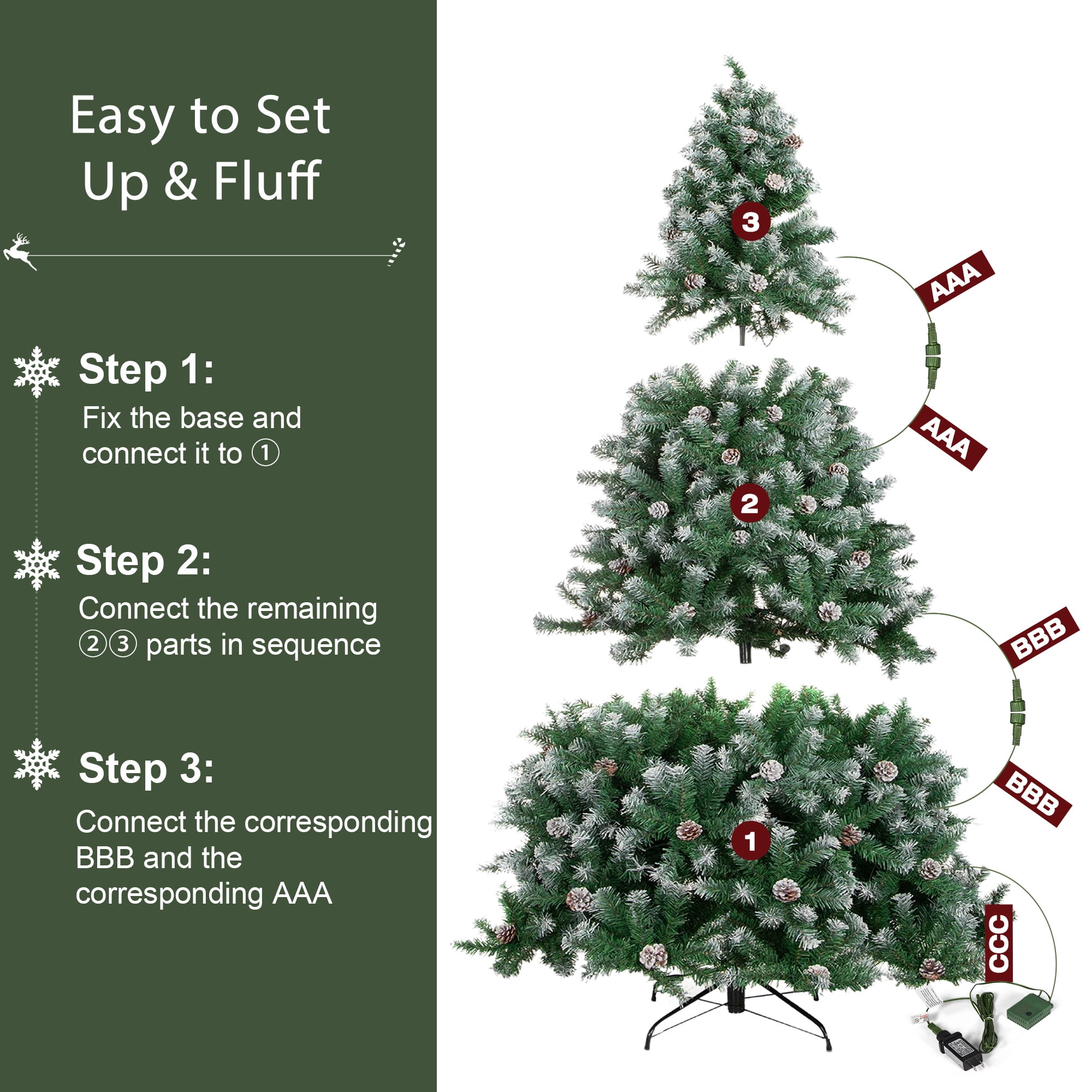 Easy to Set Up & Fluff

Step 1:
Fix the base and connect it to ①

Step 2:
Connect the remaining ②③ parts in sequence

Step 3:
Connect the corresponding BBB and the corresponding AAA

3
AAA
AAA
2
BBB
BBB
1
CCC