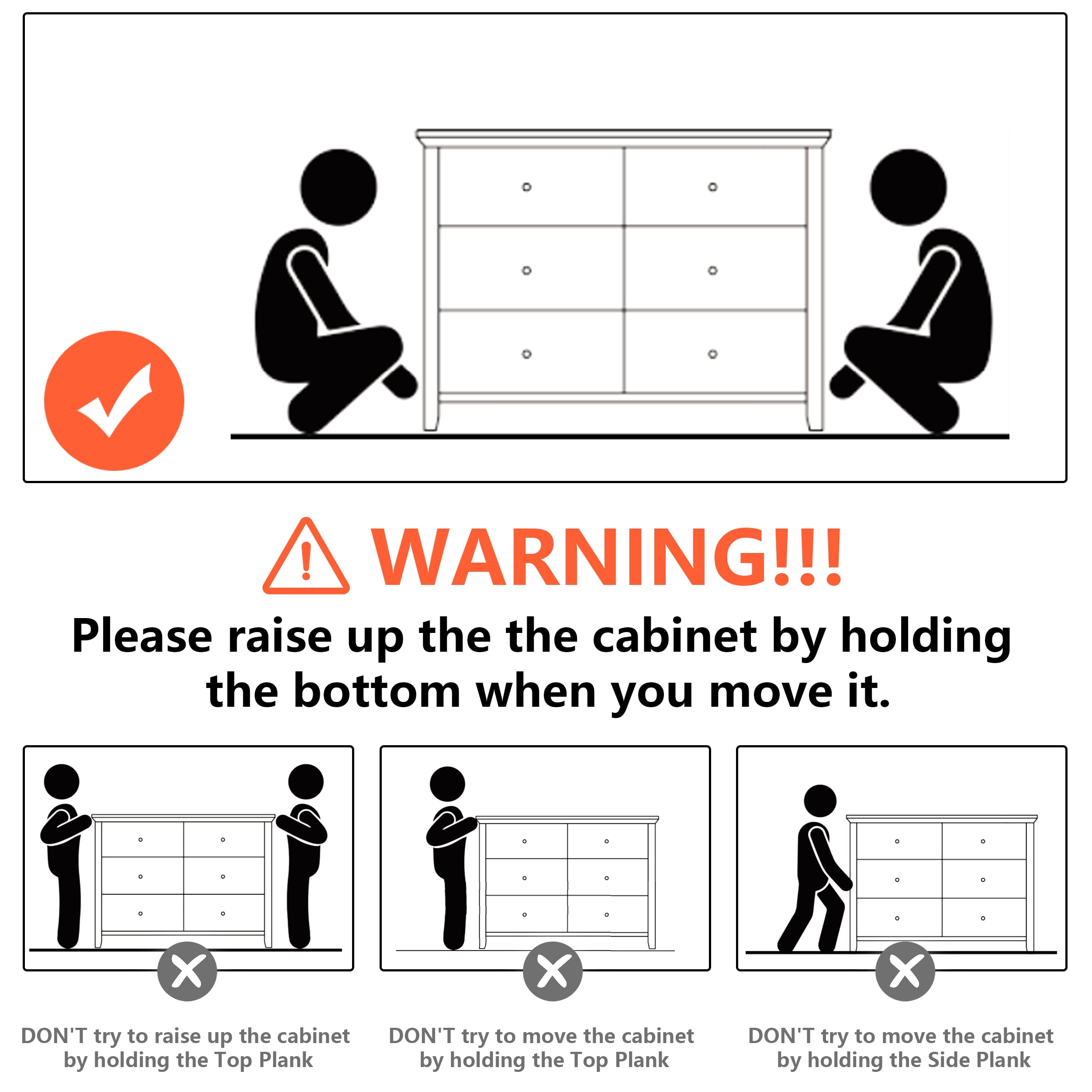 WARNING!!!

Please raise up the the cabinet by holding the bottom when you move it.

DON'T try to raise up the cabinet by holding the Top Plank

DON'T try to move the cabinet by holding the Top Plank

DON'T try to move the cabinet by holding the Side Plank