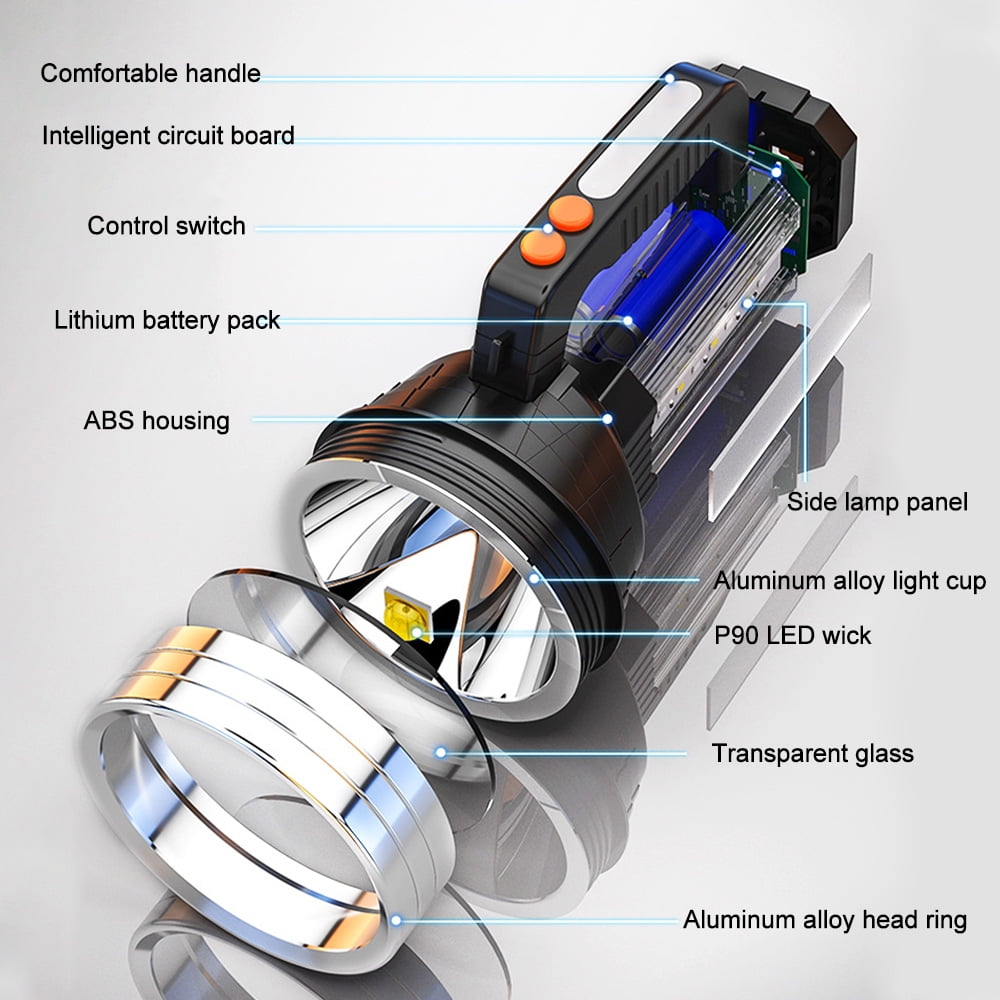 Comfortable handle

Intelligent circuit board

Control switch

Lithium battery pack

ABS housing

Side lamp panel

Aluminum alloy light cup

P90 LED wick

Transparent glass

Aluminum alloy head ring