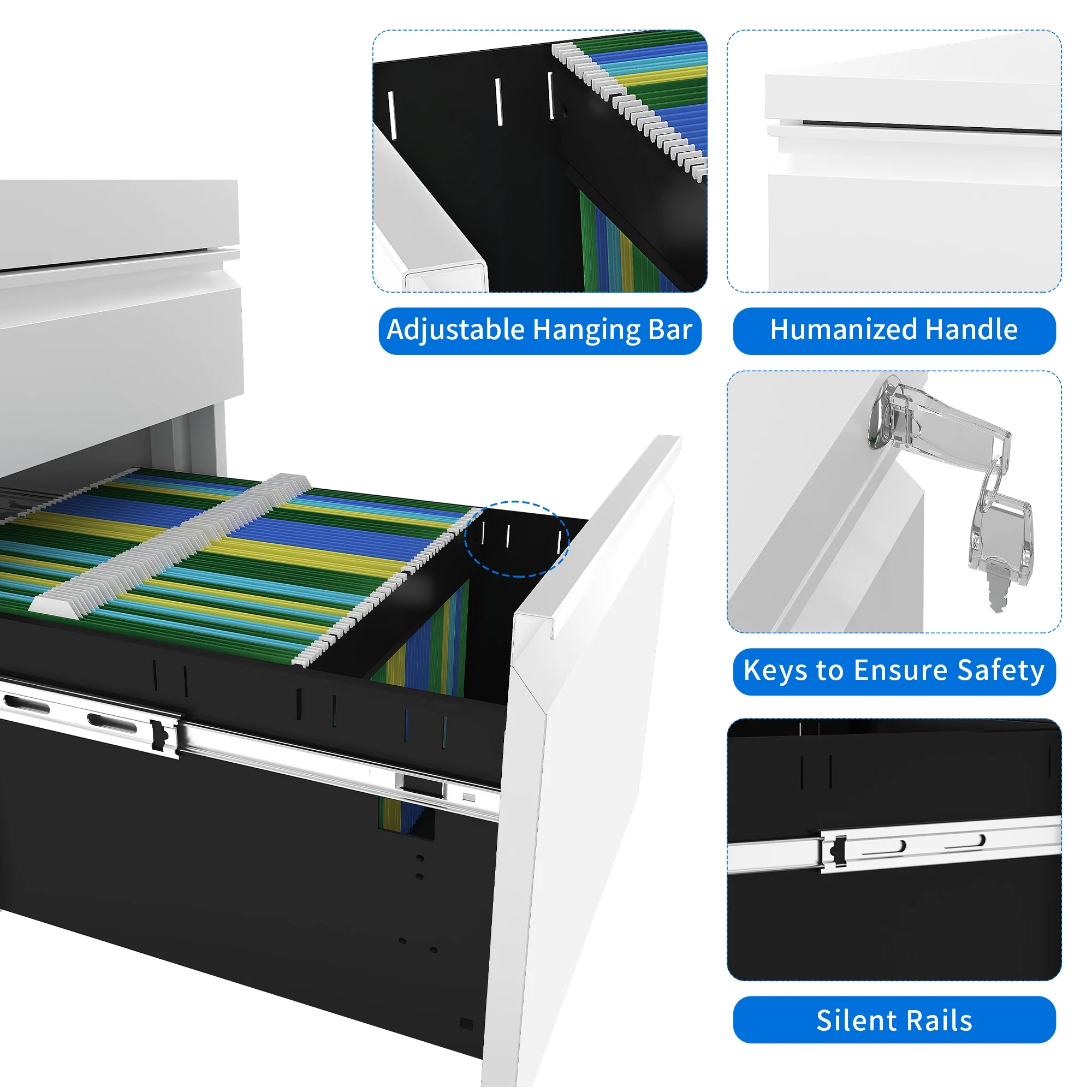 Adjustable Hanging Bar

Humanized Handle

Keys to Ensure Safety

Silent Rails