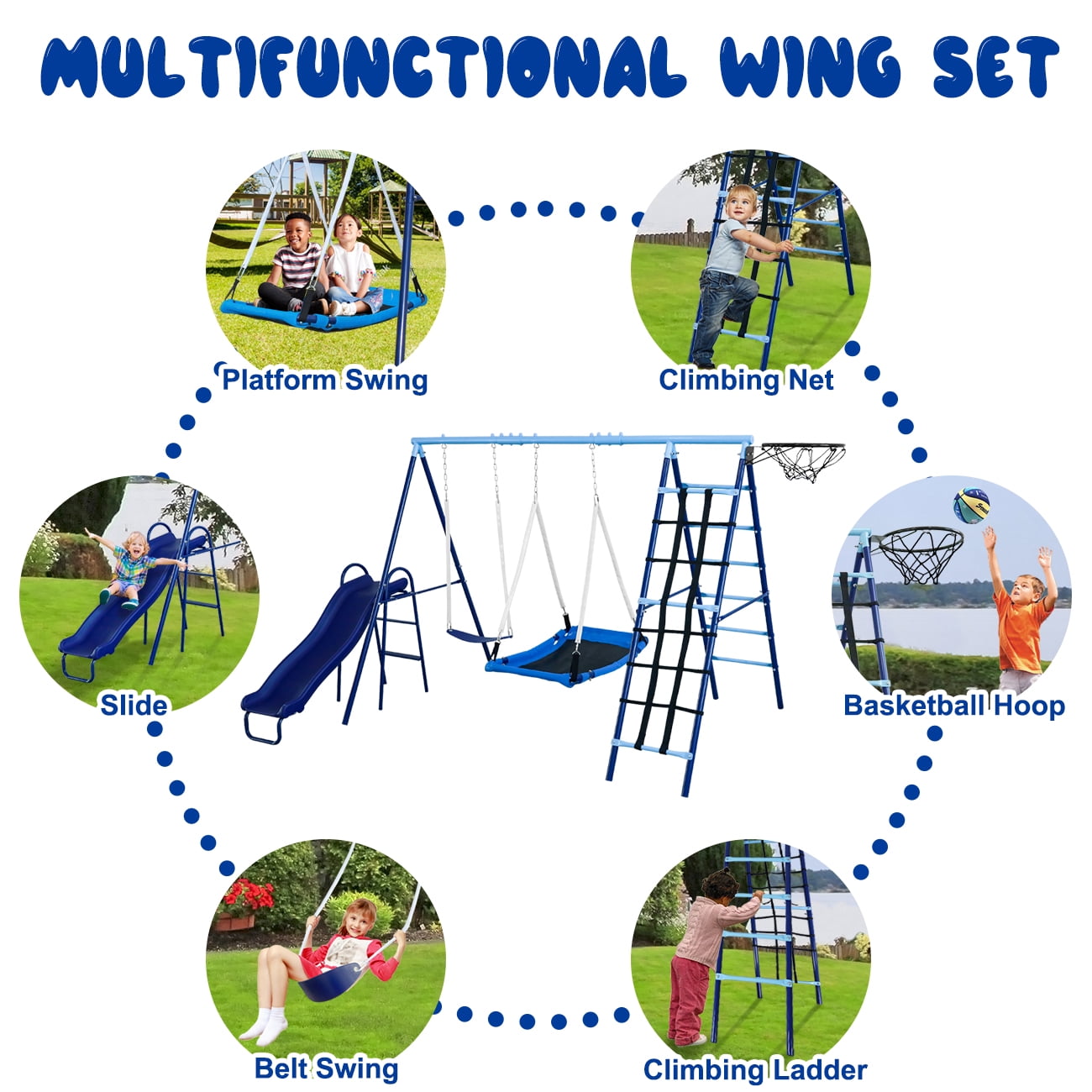 MULTIFUNCTIONAL WING SET

Platform Swing

Climbing Net

Slide

Basketball Hoop

Belt Swing

Climbing Ladder