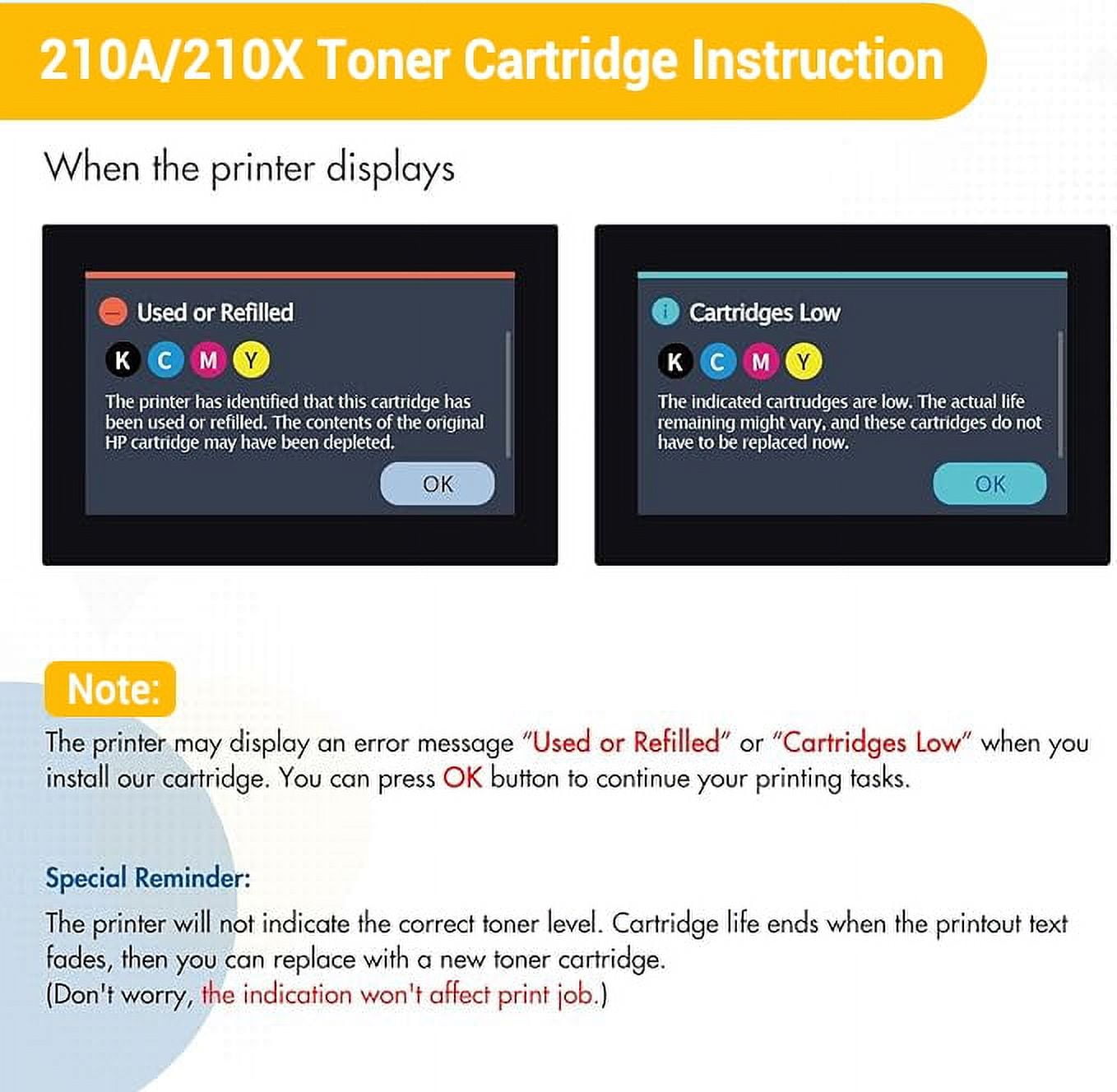 210A/210X Toner Cartridge Instruction

When the printer displays

Used or Refilled

K C M Y

The printer has identified that this cartridge has been used or refilled. The contents of the original HP cartridge may have been depleted.

OK

Cartridges Low

K C M Y

The indicated cartrudges are low. The actual life remaining might vary, and these cartridges do not have to be replaced now.

OK

Note:

The printer may display an error message "Used or Refilled" or "Cartridges Low" when you install our cartridge. You can press OK button to continue your printing tasks.

Special Reminder:

The printer will not indicate the correct toner level. Cartridge life ends when the printout text fades, then you can replace with a new toner cartridge.
(Don't worry, the indication won't affect print job.)