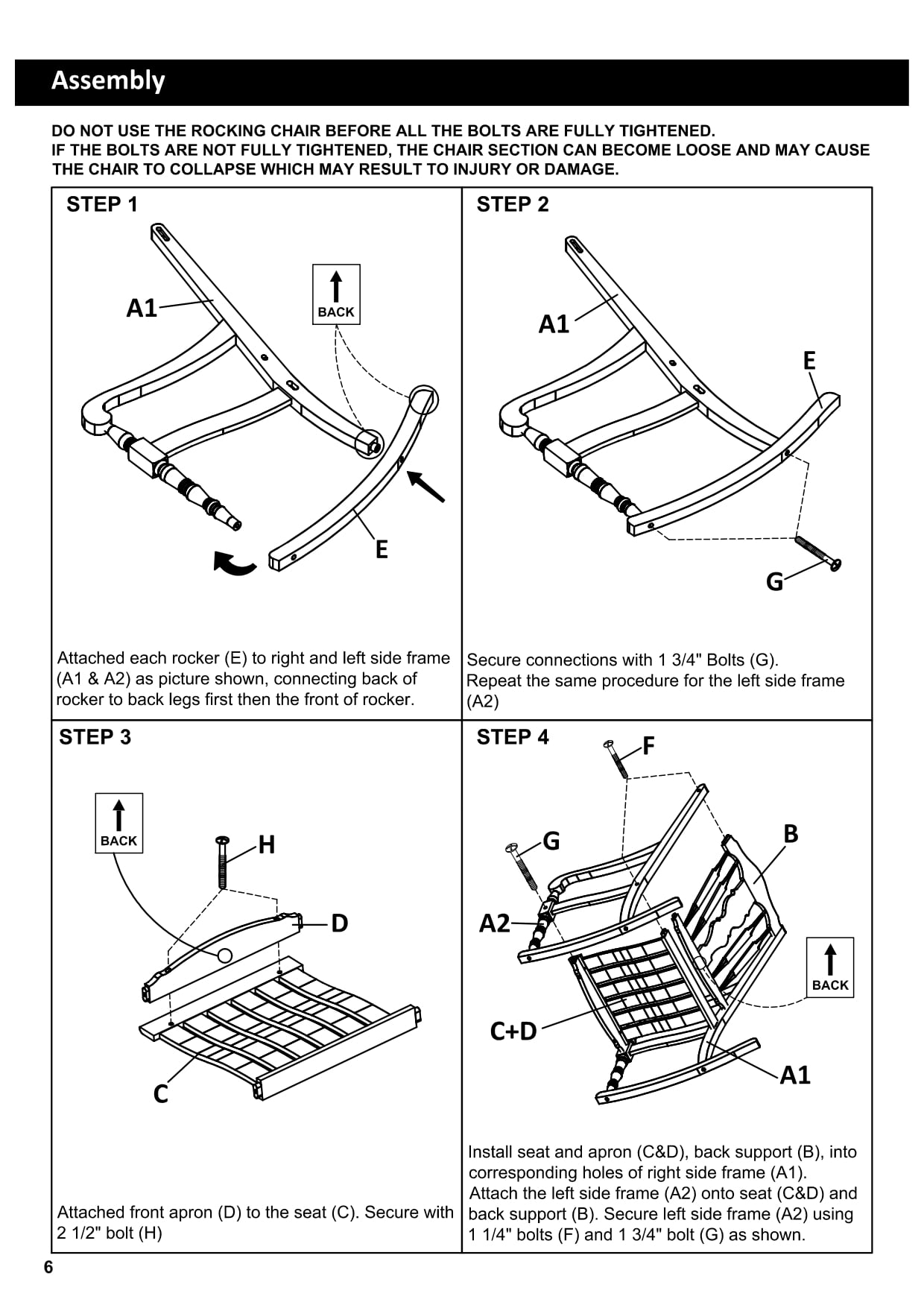 Assembly

DO NOT USE THE ROCKING CHAIR BEFORE ALL THE BOLTS ARE FULLY TIGHTENED.
IF THE BOLTS ARE NOT FULLY TIGHTENED, THE CHAIR SECTION CAN BECOME LOOSE AND MAY CAUSE THE CHAIR TO COLLAPSE WHICH MAY RESULT TO INJURY OR DAMAGE.

STEP 1

A1

BACK

E

Attached each rocker (E) to right and left side frame (A1 & A2) as picture shown, connecting back of rocker to back legs first then the front of rocker.

STEP 2

A1

E

G

Secure connections with 1 3/4" Bolts (G).
Repeat the same procedure for the left side frame (A2)

STEP 3

BACK

H

D

C

Attached front apron (D) to the seat (C). Secure with 2 1/2" bolt (H)

STEP 4

F

G

B

A2

BACK

C+D

A1

Install seat and apron (C&D), back support (B), into corresponding holes of right side frame (A1).
Attach the left side frame (A2) onto seat (C&D) and back support (B). Secure left side frame (A2) using 1 1/4" bolts (F) and 1 3/4" bolt (G) as shown.

6