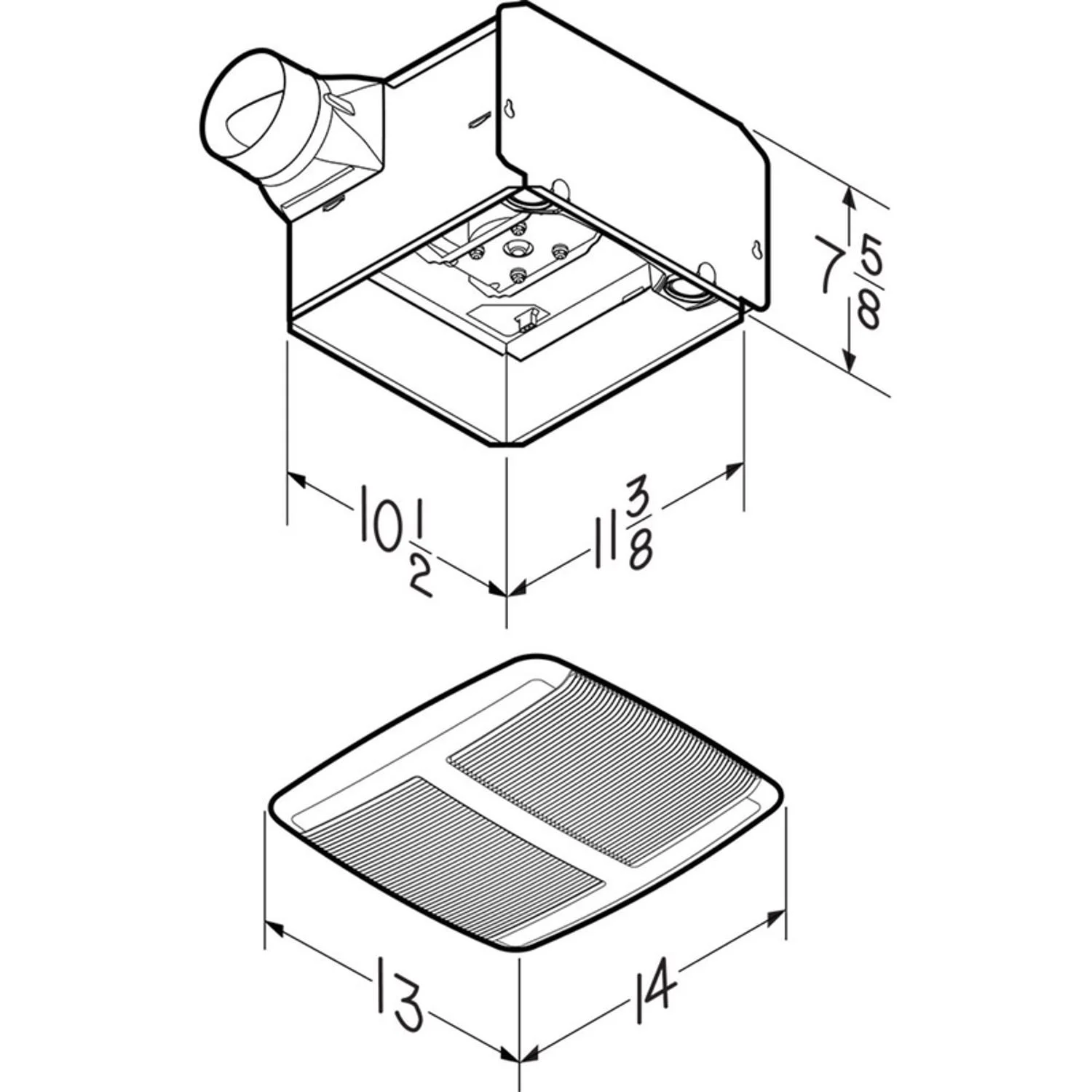 $7\frac{5}{8}$

$10\frac{1}{2}$

$11\frac{3}{8}$

13

14