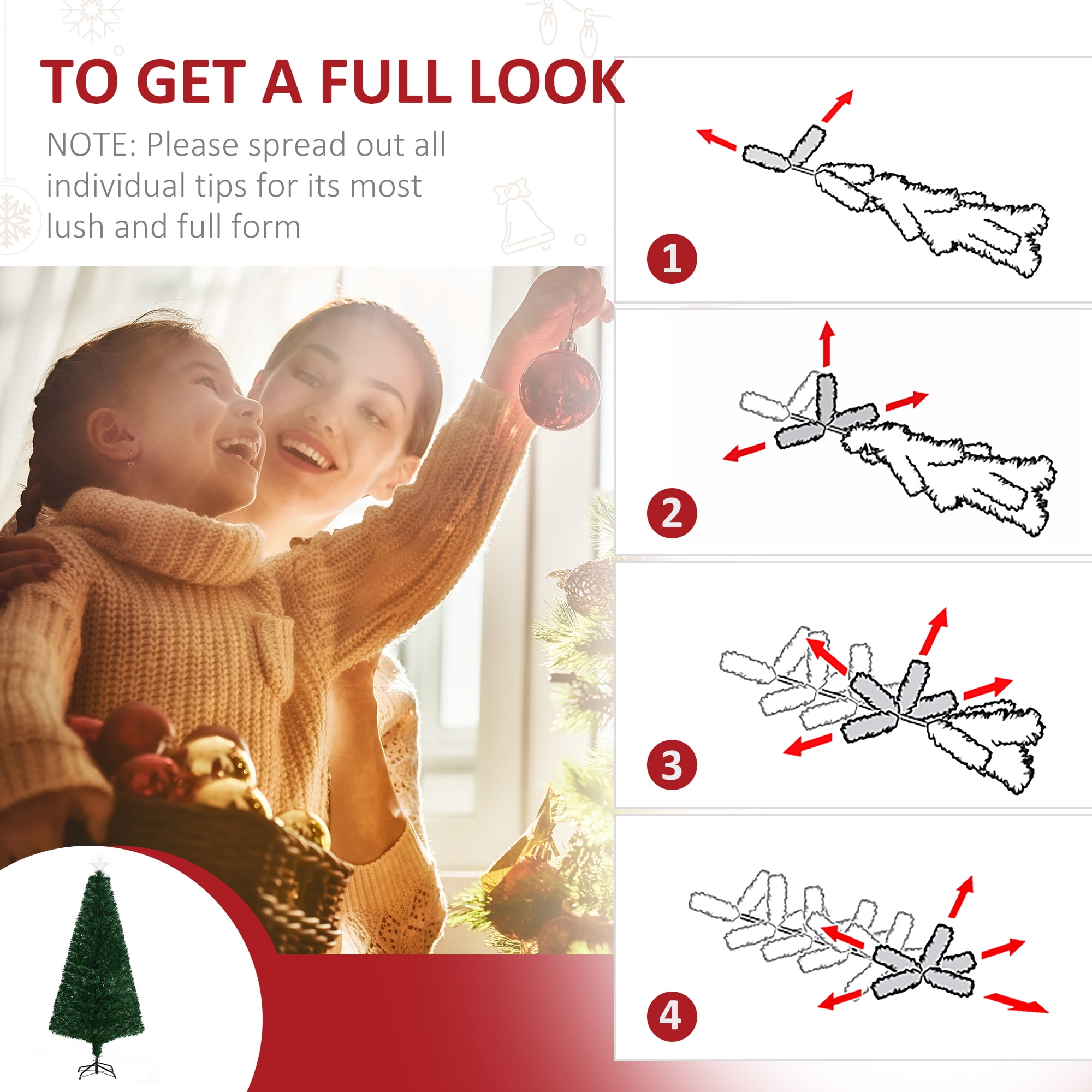 TO GET A FULL LOOK

NOTE: Please spread out all individual tips for its most lush and full form

1

2

3

4