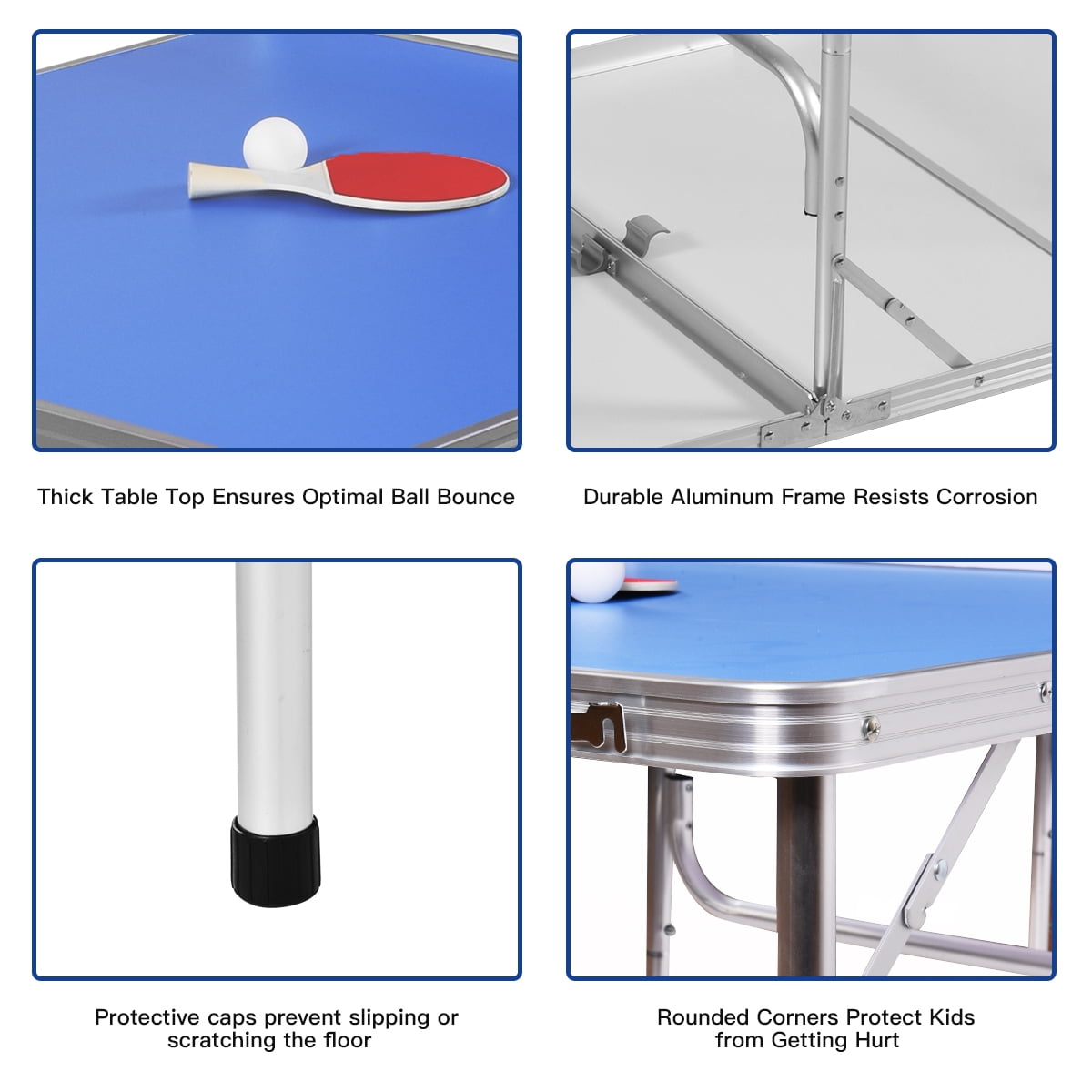 Thick Table Top Ensures Optimal Ball Bounce

Durable Aluminum Frame Resists Corrosion

Protective caps prevent slipping or scratching the floor

Rounded Corners Protect Kids from Getting Hurt