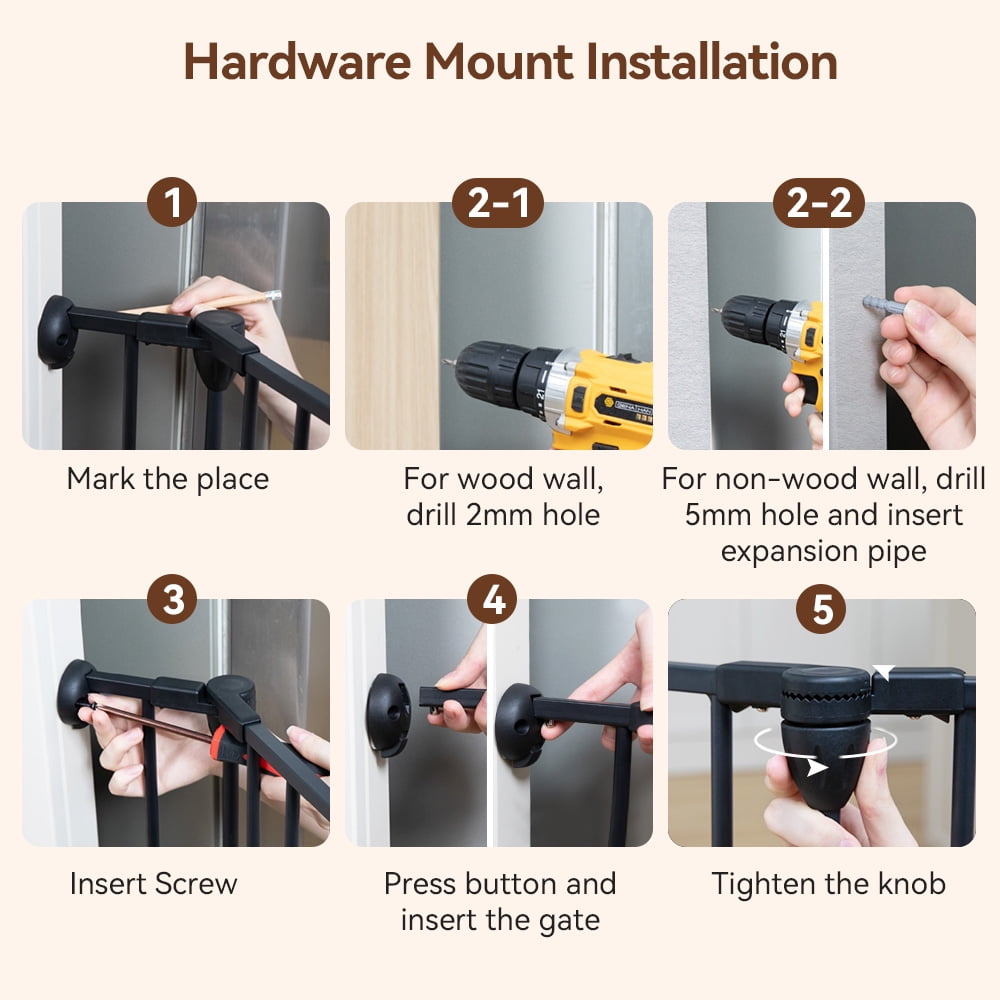 Hardware Mount Installation

1

Mark the place

2-1

For wood wall, drill 2mm hole

2-2

For non-wood wall, drill 5mm hole and insert expansion pipe

3

Insert Screw

4

Press button and insert the gate

5

Tighten the knob