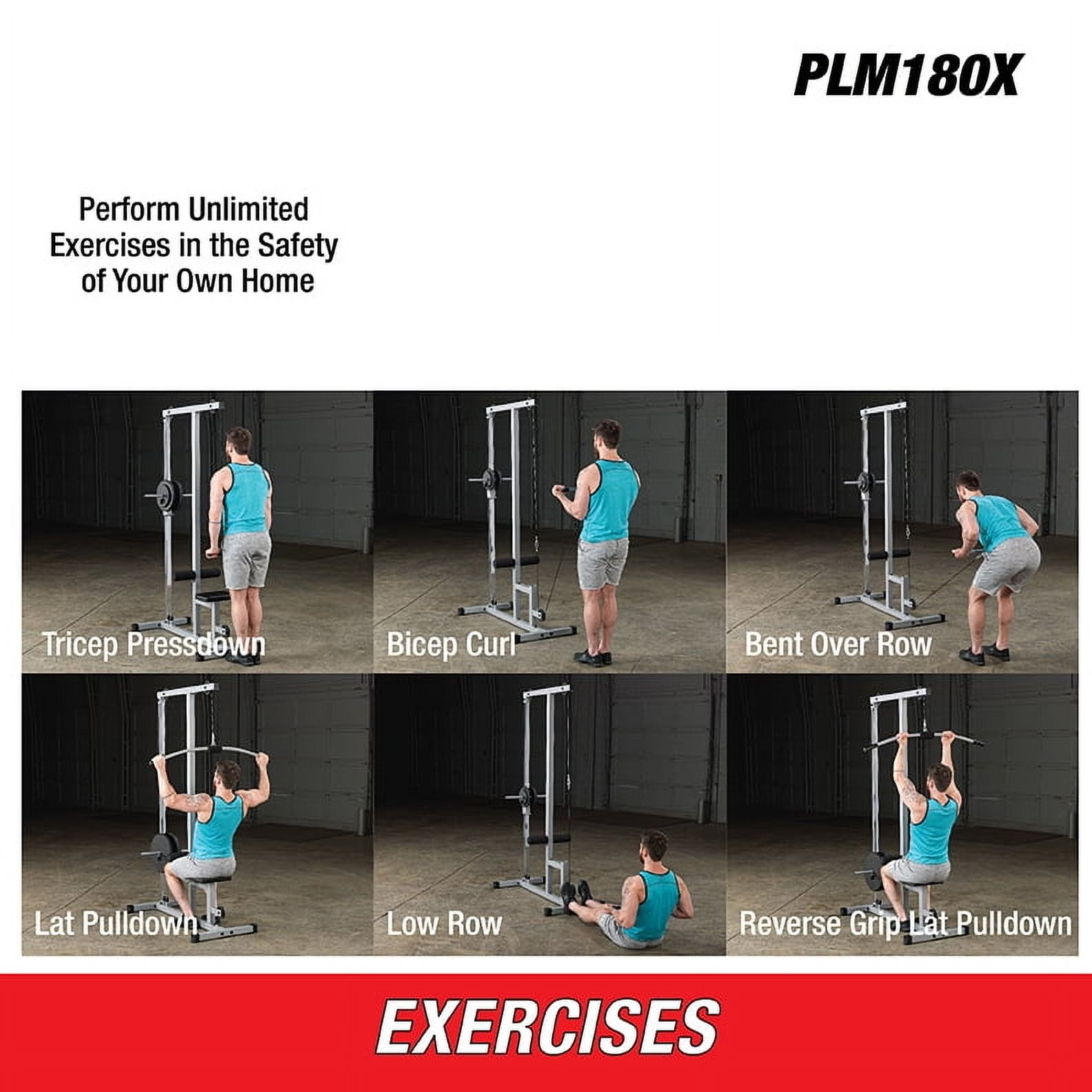 PLM180X

Perform Unlimited Exercises in the Safety of Your Own Home

Tricep Pressdown

Bicep Curl

Bent Over Row

Lat Pulldown

Low Row

Reverse Grip Lat Pulldown

EXERCISES