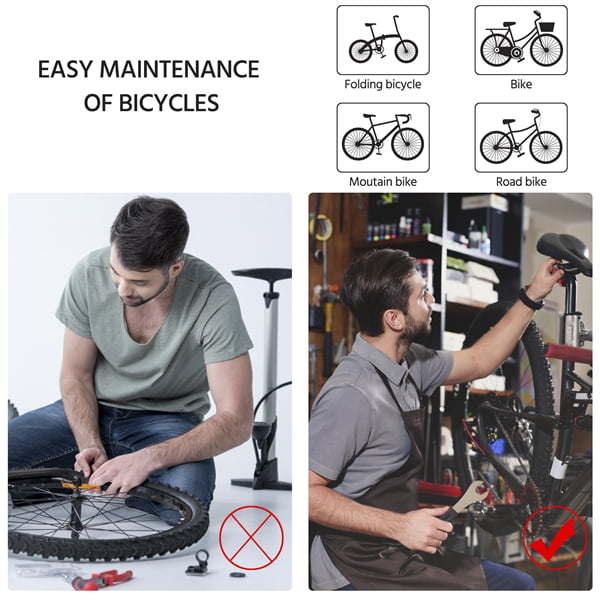 EASY MAINTENANCE OF BICYCLES

Folding bicycle

Bike

Moutain bike

Road bike